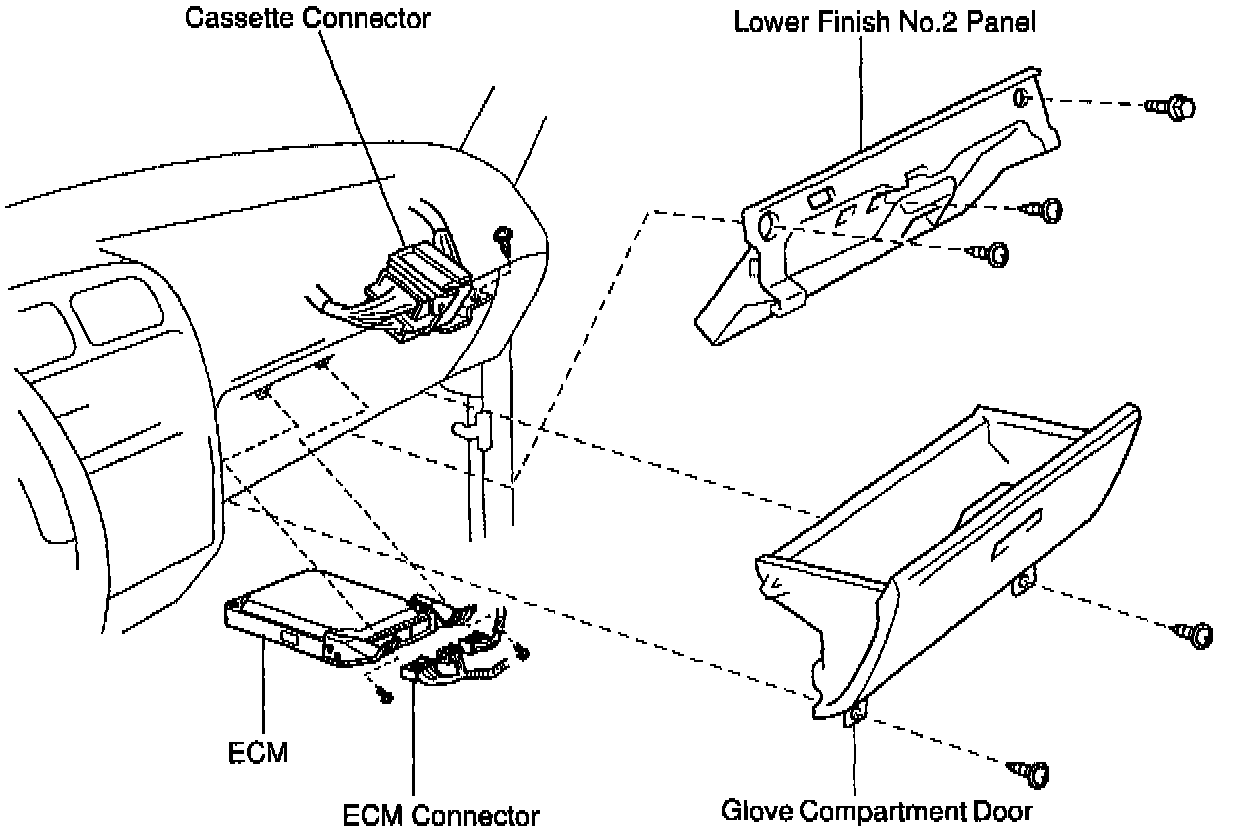 Cassette Connector

Lower Finish No.2 Panel

ECM

ECM Connector

Glove Compartment Door