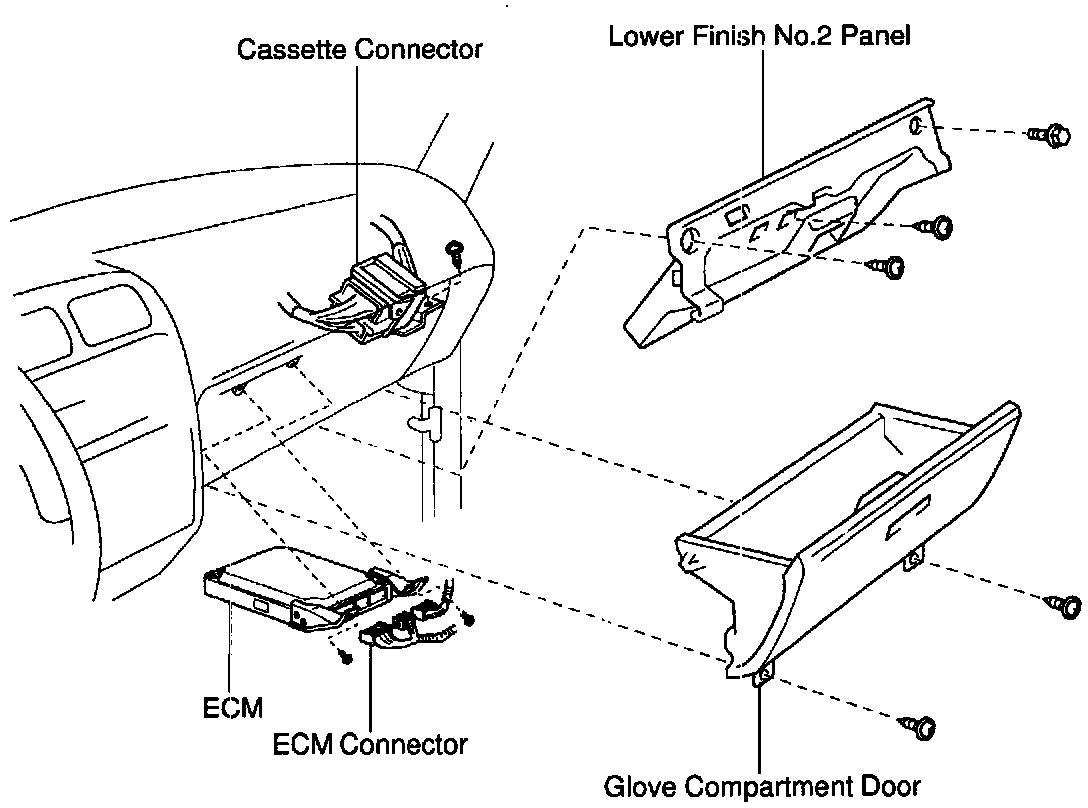 Cassette Connector

Lower Finish No.2 Panel

ECM

ECM Connector

Glove Compartment Door