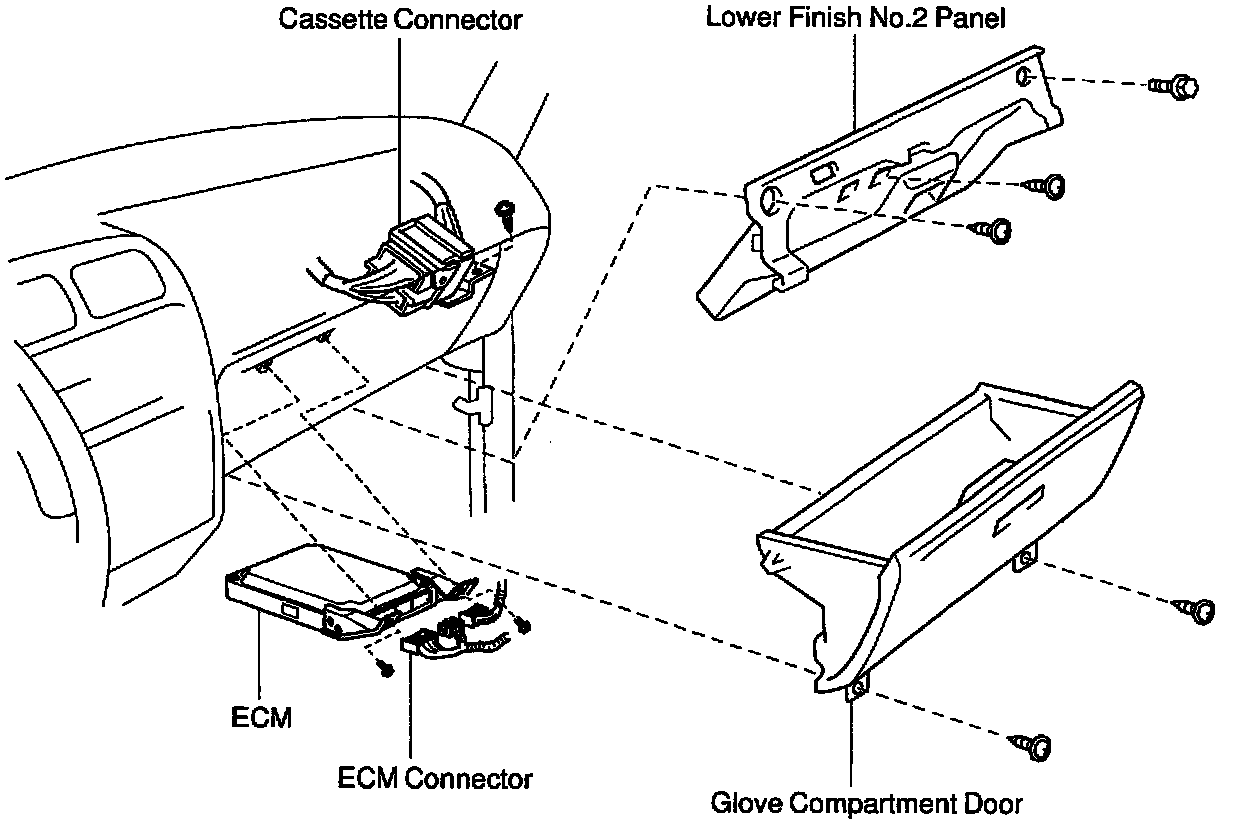 Cassette Connector

Lower Finish No.2 Panel

ECM

ECM Connector

Glove Compartment Door