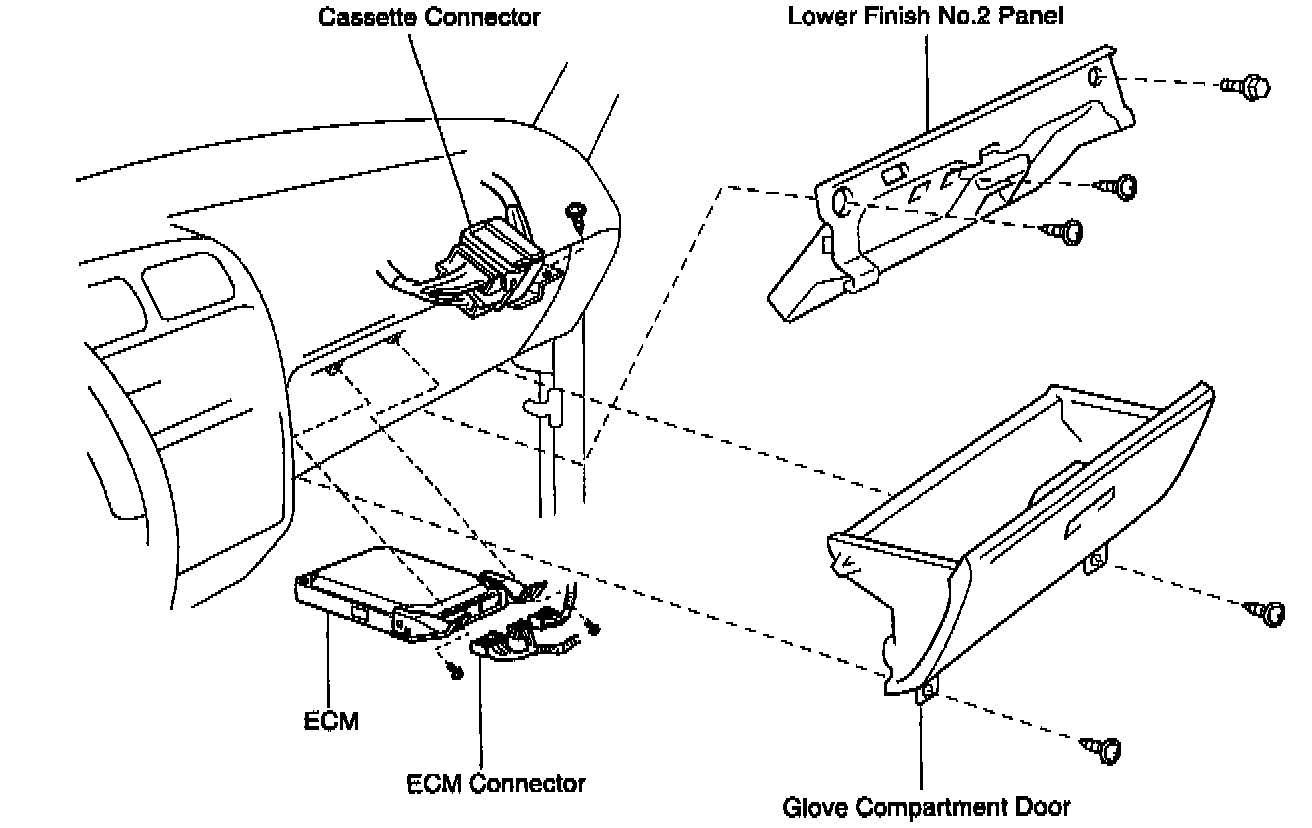 Cassette Connector

Lower Finish No.2 Panel

ECM

ECM Connector

Glove Compartment Door