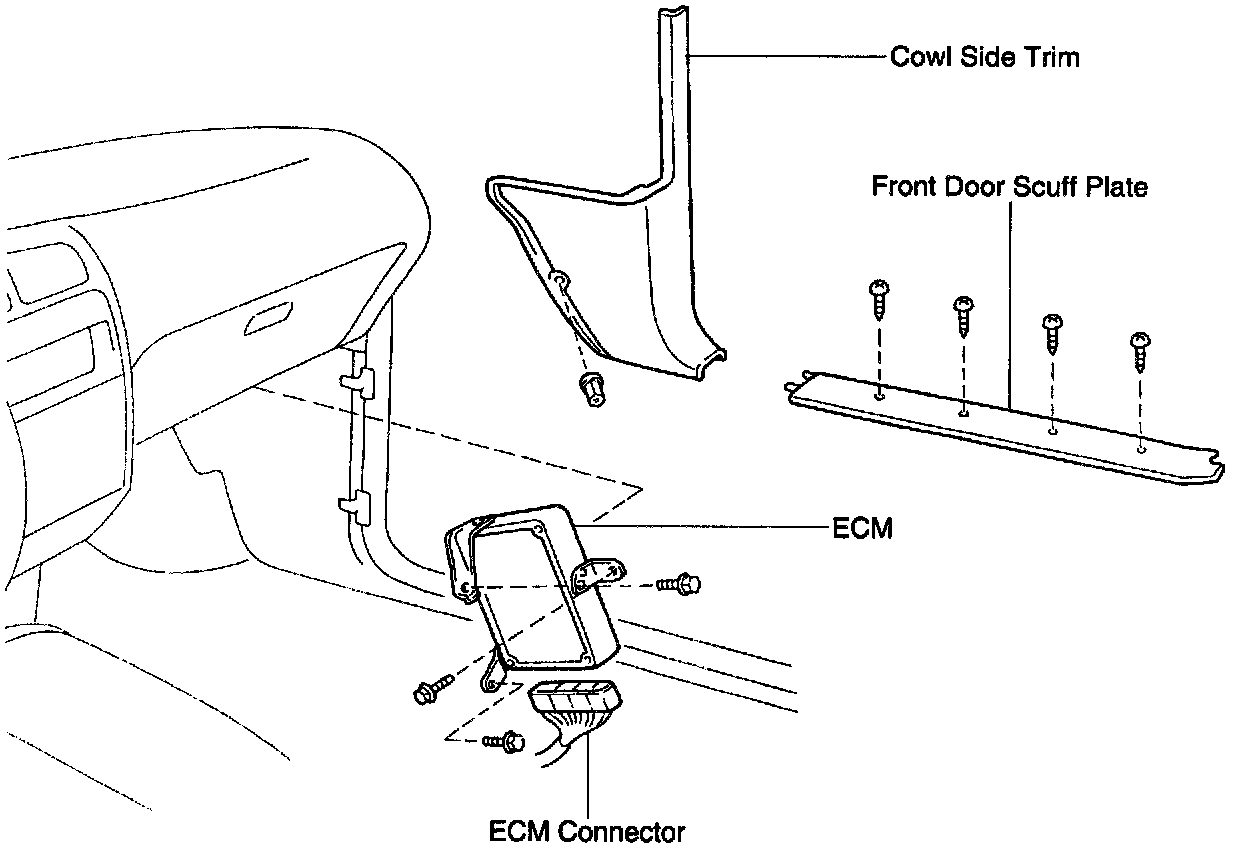 Cowl Side Trim

Front Door Scuff Plate

ECM

ECM Connector