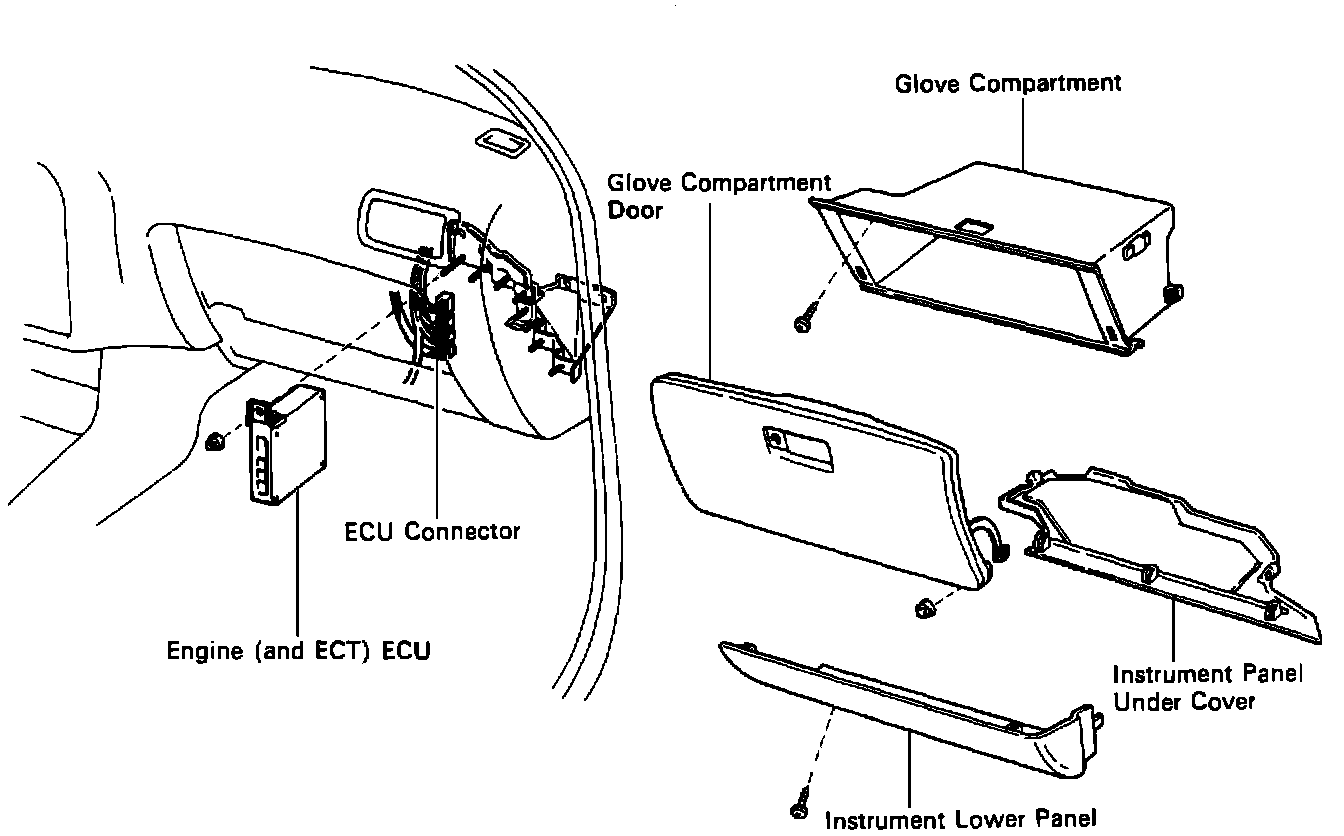 Glove Compartment

Glove Compartment Door

ECU Connector

Engine (and ECT) ECU

Instrument Panel Under Cover

Instrument Lower Panel