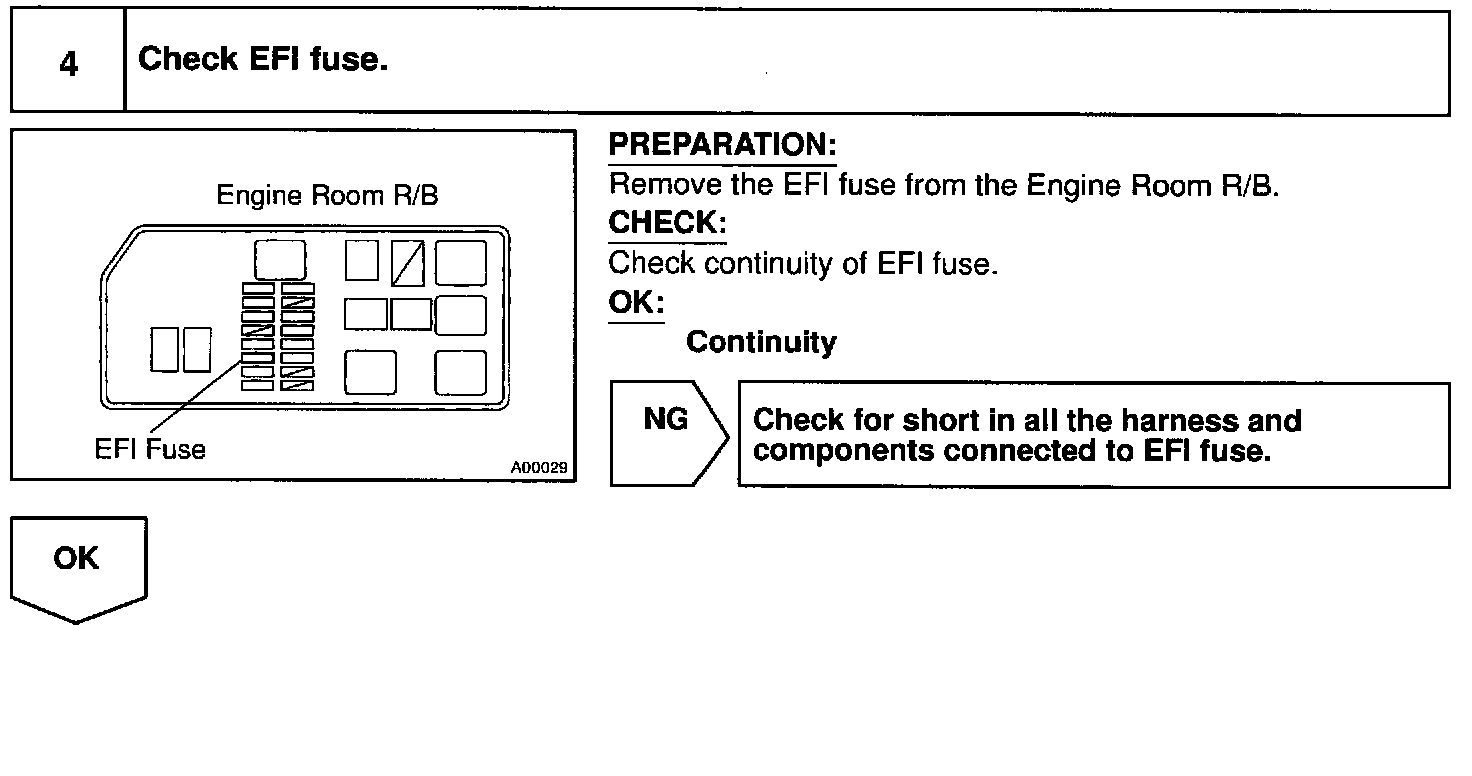 4 Check EFI fuse.

Engine Room R/B

EFI Fuse

A00029

PREPARATION:
Remove the EFI fuse from the Engine Room R/B.

CHECK:
Check continuity of EFI fuse.

OK:
Continuity

NG

Check for short in all the harness and components connected to EFI fuse.

OK