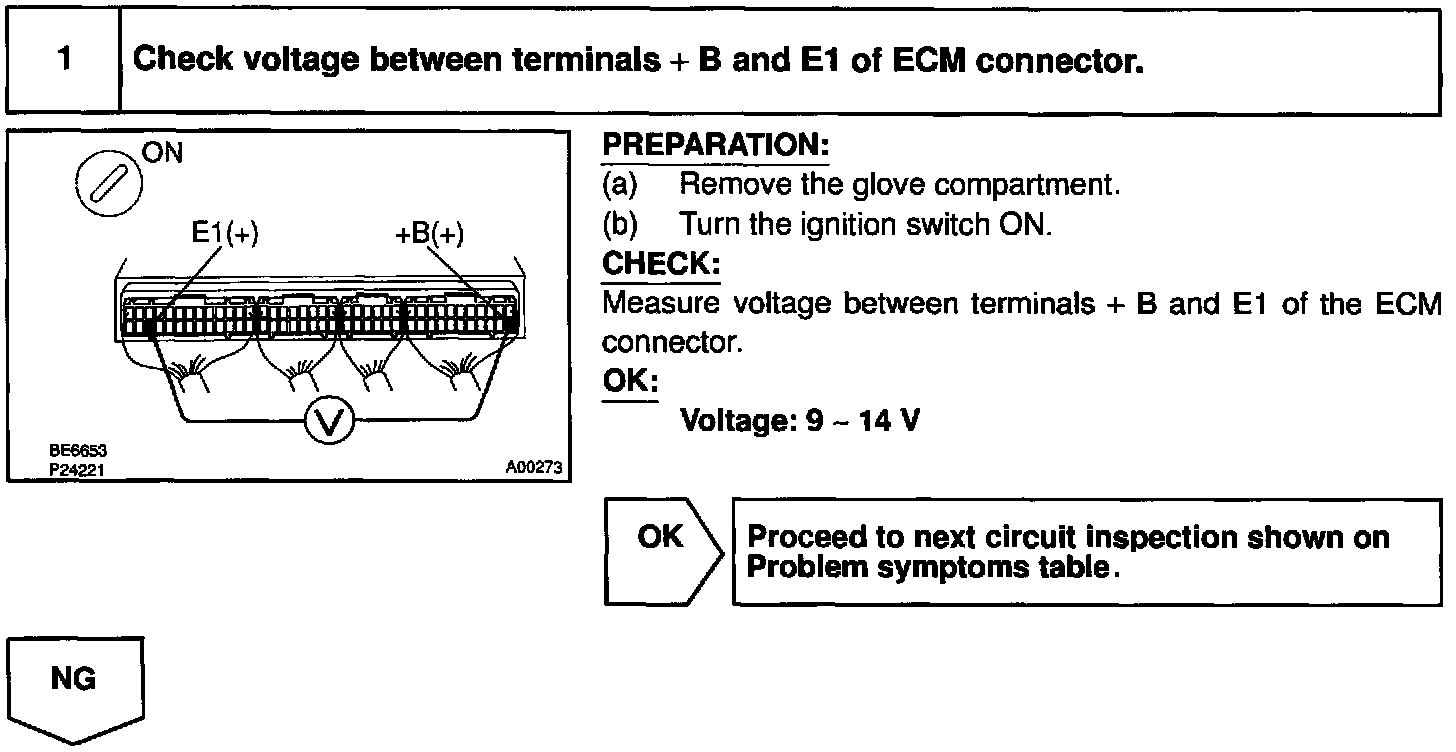 1 Check voltage between terminals + B and E1 of ECM connector.

ON

E1(+)

+B(+)

V

BE6653
P24221

A00273

PREPARATION:
(a) Remove the glove compartment.
(b) Turn the ignition switch ON.

CHECK:
Measure voltage between terminals + B and E1 of the ECM connector.

OK:
Voltage: 9 ~ 14 V

OK

Proceed to next circuit inspection shown on Problem symptoms table.

NG