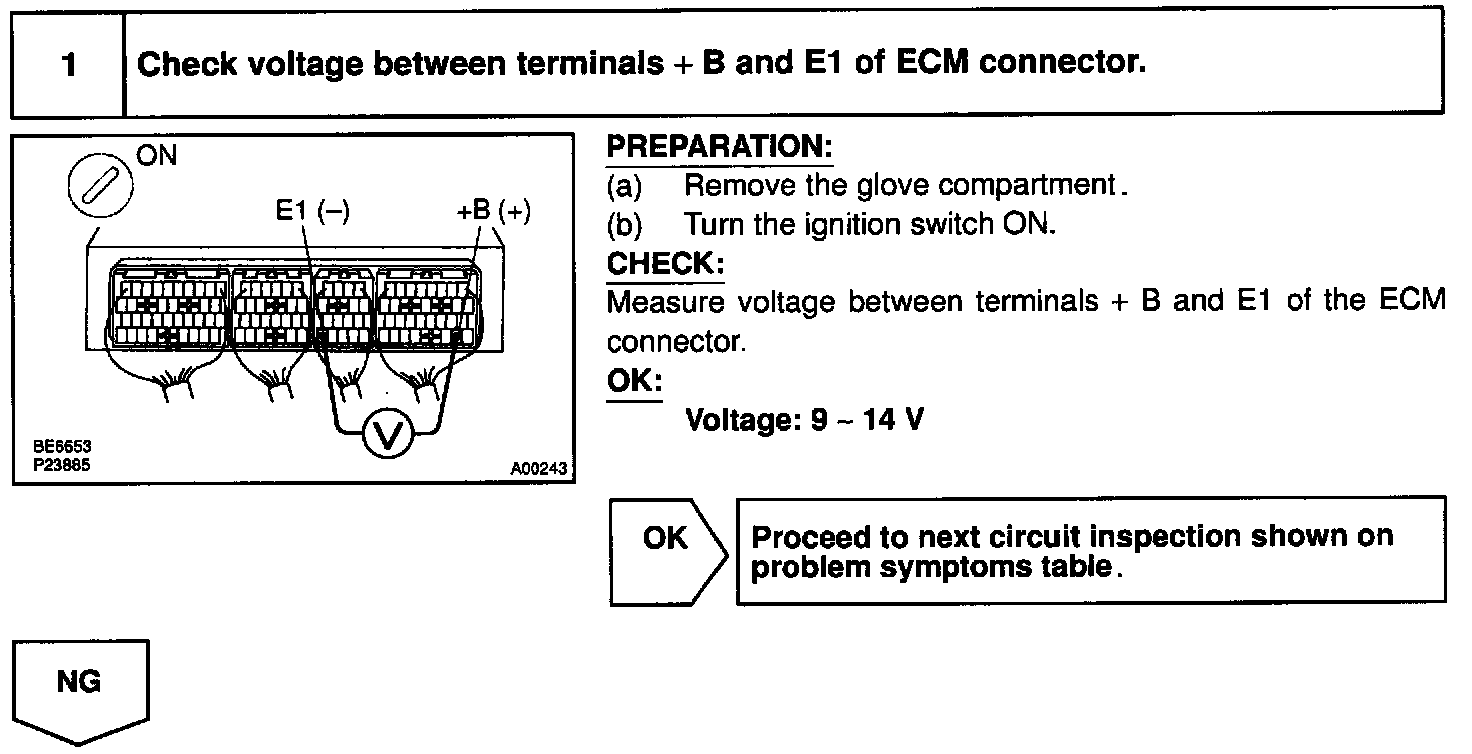 1

Check voltage between terminals + B and E1 of ECM connector.

ON

E1 (–)

+B (+)

V

BE6653
P23885

A00243

PREPARATION:
(a) Remove the glove compartment.
(b) Turn the ignition switch ON.

CHECK:
Measure voltage between terminals + B and E1 of the ECM connector.

OK:
Voltage: 9 ~ 14 V

OK

Proceed to next circuit inspection shown on problem symptoms table.

NG