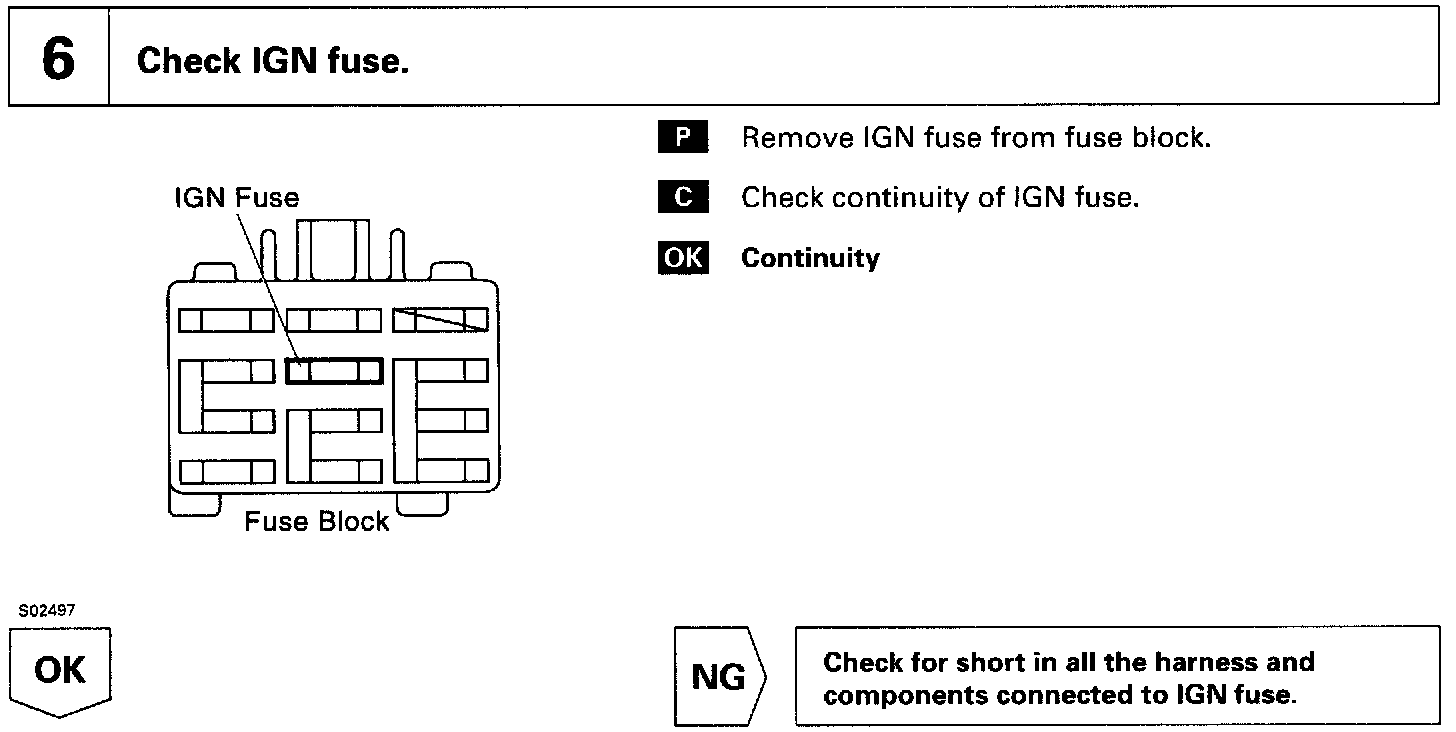 6 Check IGN fuse.

IGN Fuse

Fuse Block

P Remove IGN fuse from fuse block.

C Check continuity of IGN fuse.

OK Continuity

S02497

OK

NG

Check for short in all the harness and components connected to IGN fuse.