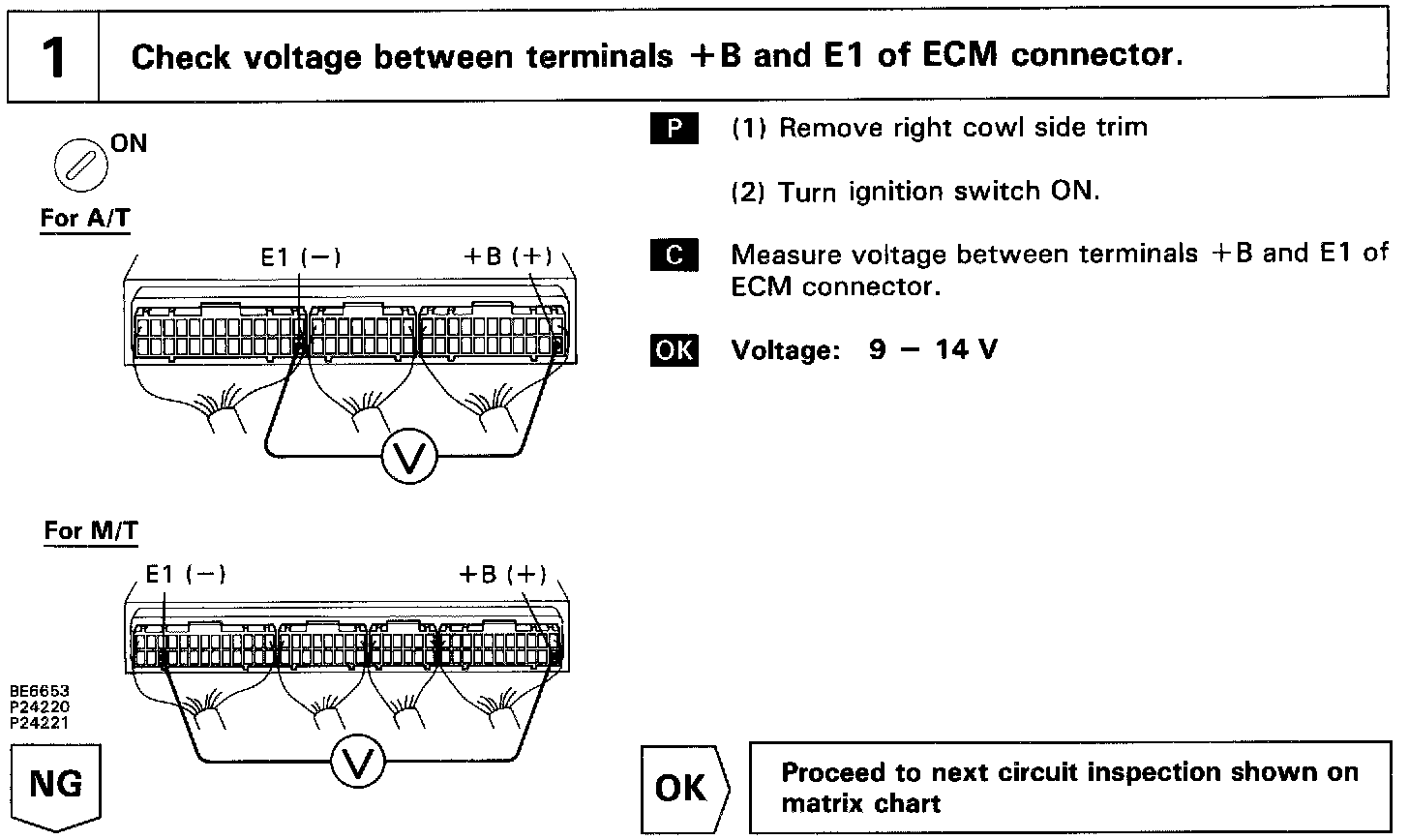 1 Check voltage between terminals +B and E1 of ECM connector.

ON

For A/T

E1 (−) +B (+)

V

For M/T

E1 (−) +B (+)

V

BE6653
P24220
P24221

NG

P (1) Remove right cowl side trim

(2) Turn ignition switch ON.

C Measure voltage between terminals +B and E1 of ECM connector.

OK Voltage: 9 − 14 V

OK

Proceed to next circuit inspection shown on matrix chart