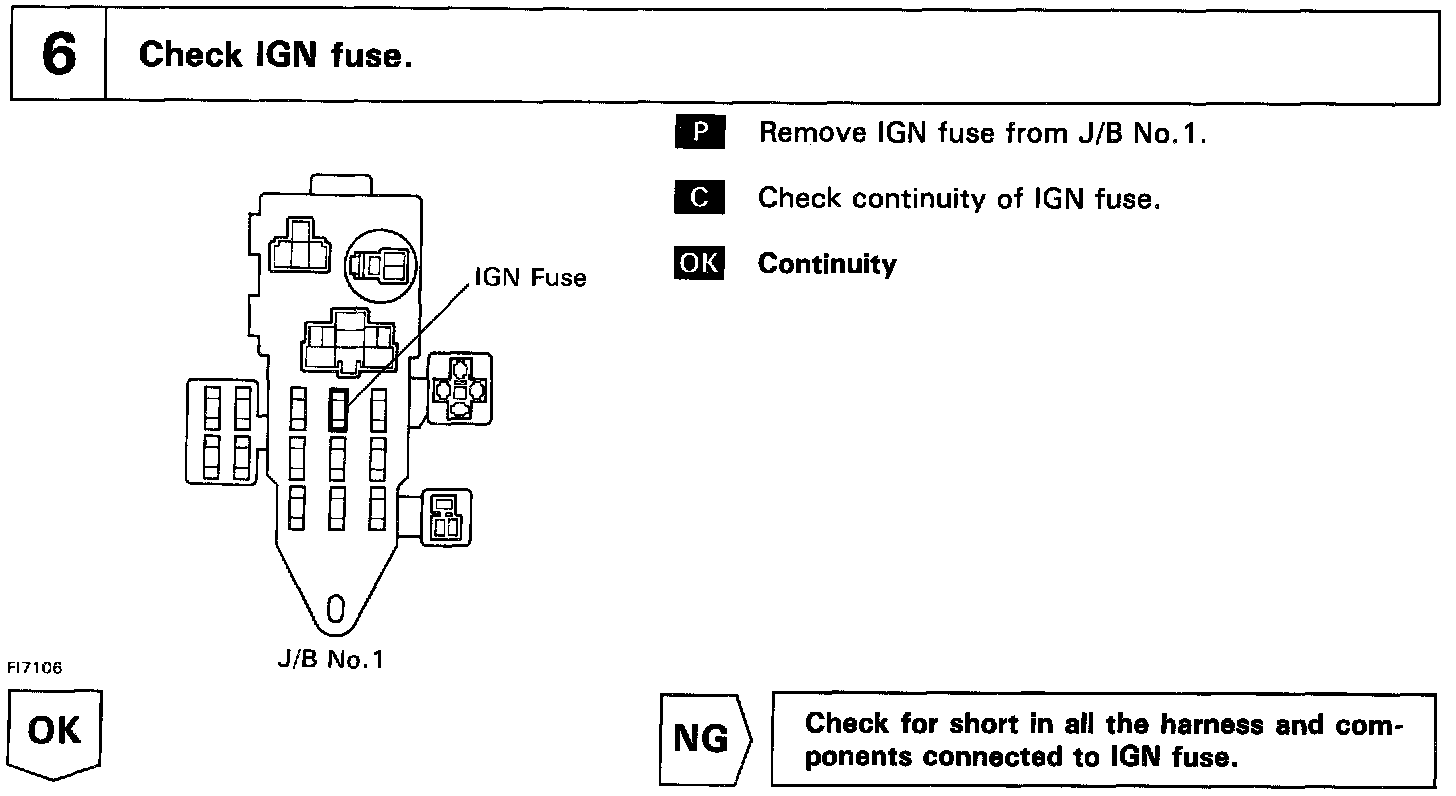 6 Check IGN fuse.

IGN Fuse

J/B No.1

FI7106

P Remove IGN fuse from J/B No.1.

C Check continuity of IGN fuse.

OK Continuity

OK

NG

Check for short in all the harness and components connected to IGN fuse.