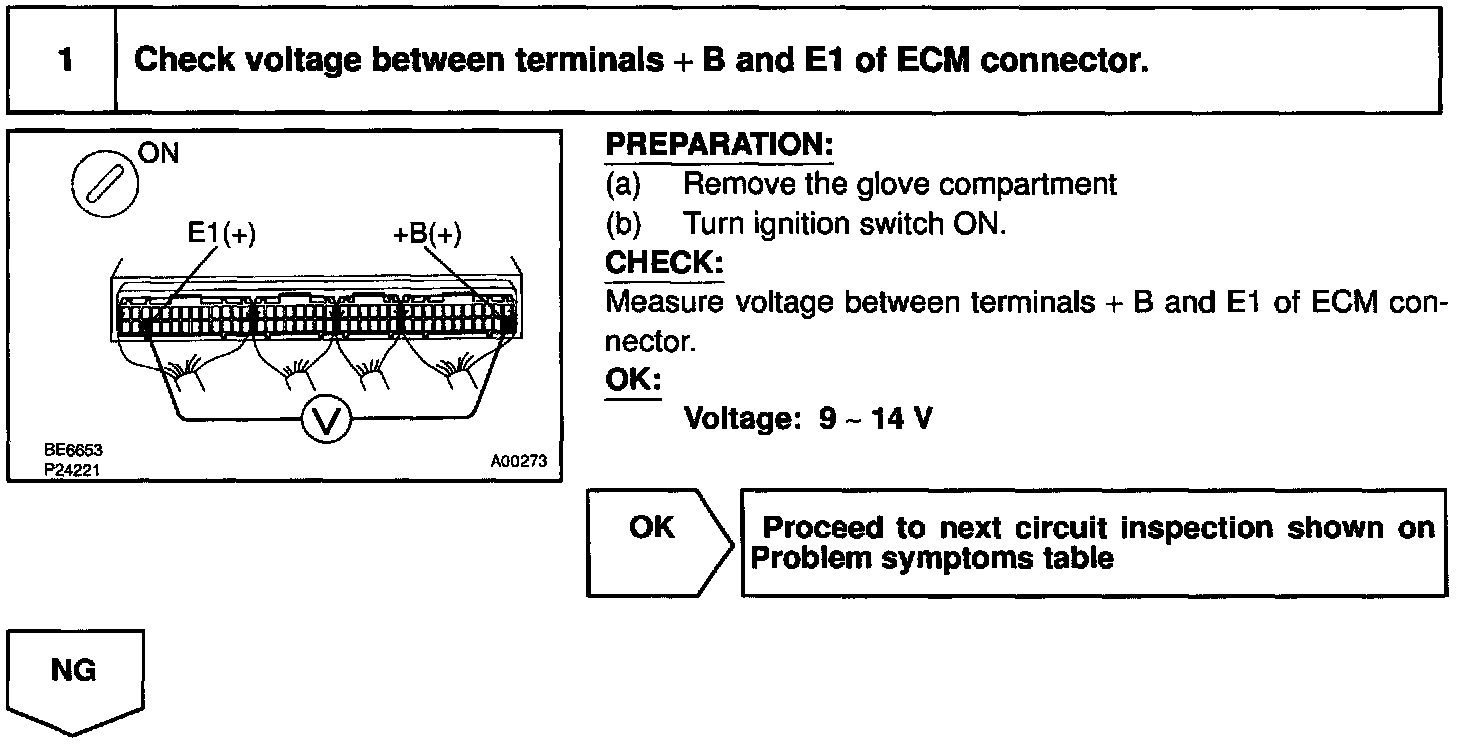 1 Check voltage between terminals + B and E1 of ECM connector.

ON

E1(+)

+B(+)

V

BE6653
P24221

A00273

PREPARATION:
(a) Remove the glove compartment
(b) Turn ignition switch ON.

CHECK:
Measure voltage between terminals + B and E1 of ECM connector.

OK:
Voltage: 9 ~ 14 V

OK

Proceed to next circuit inspection shown on Problem symptoms table

NG