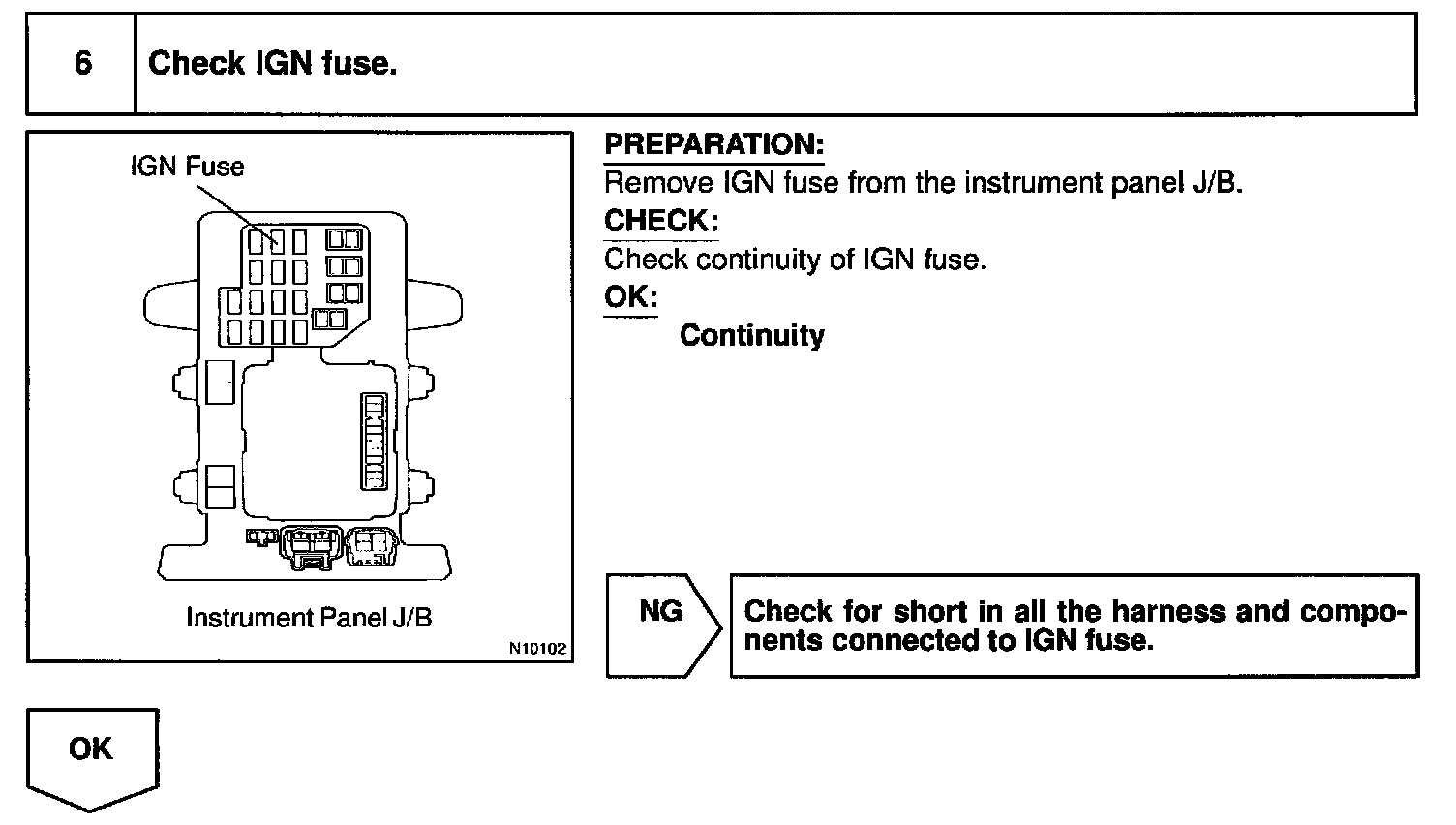 6 Check IGN fuse.

IGN Fuse

Instrument Panel J/B

N10102

PREPARATION:
Remove IGN fuse from the instrument panel J/B.

CHECK:
Check continuity of IGN fuse.

OK:
Continuity

NG

Check for short in all the harness and components connected to IGN fuse.

OK