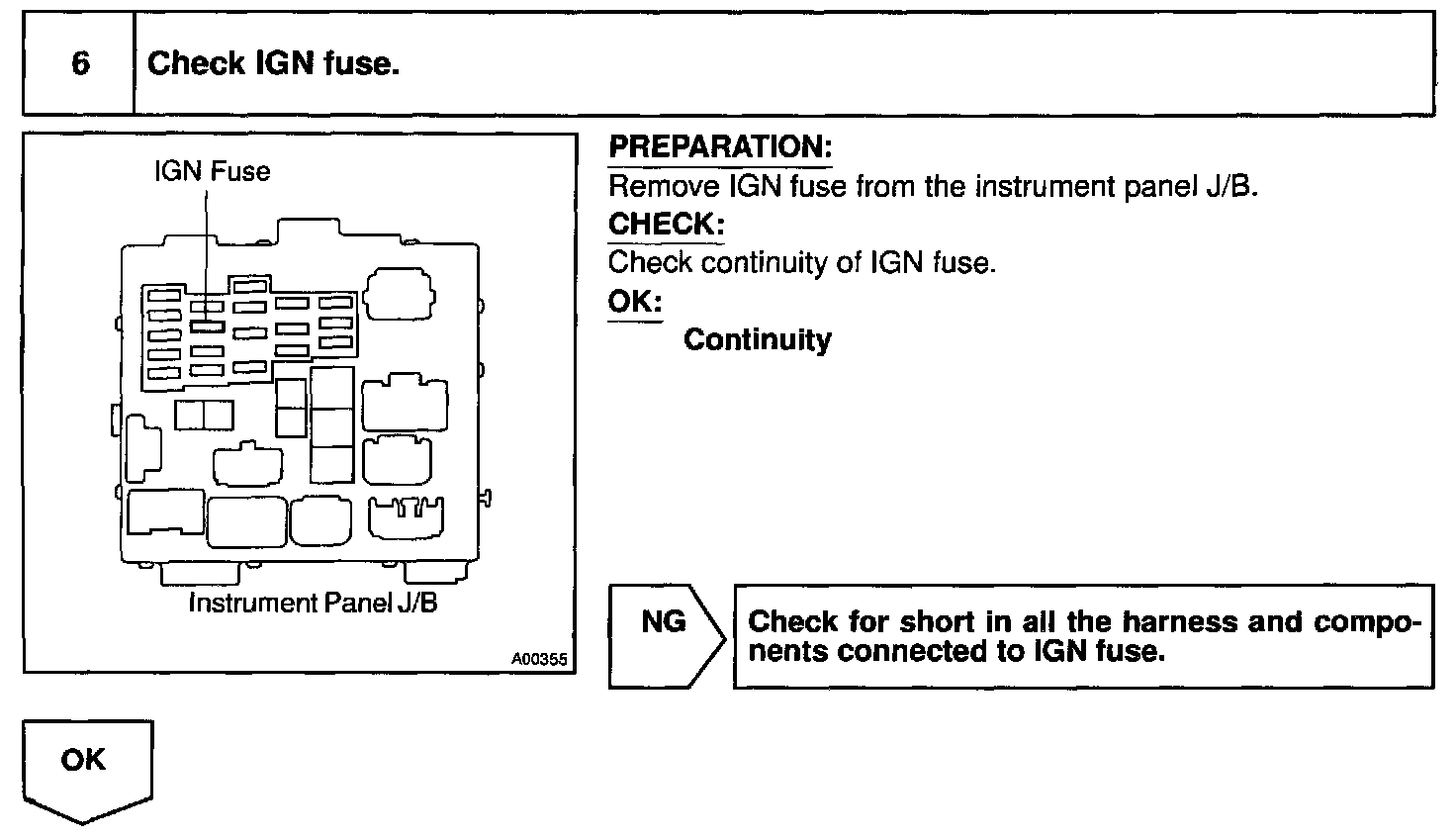 6 Check IGN fuse.

IGN Fuse

Instrument Panel J/B

A00355

PREPARATION:
Remove IGN fuse from the instrument panel J/B.
CHECK:
Check continuity of IGN fuse.
OK:
Continuity

NG

Check for short in all the harness and components connected to IGN fuse.

OK