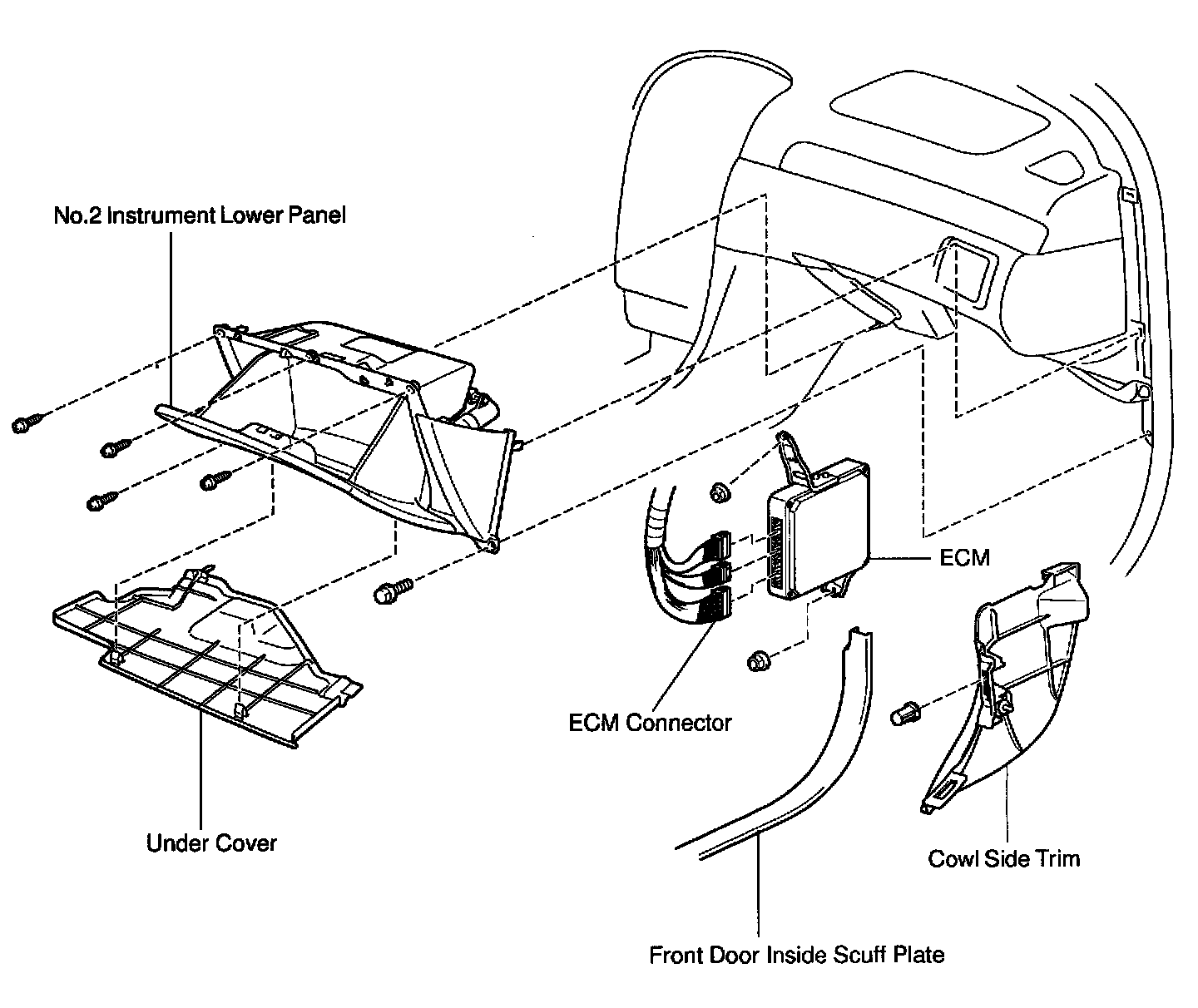 No.2 Instrument Lower Panel

ECM

ECM Connector

Under Cover

Cowl Side Trim

Front Door Inside Scuff Plate