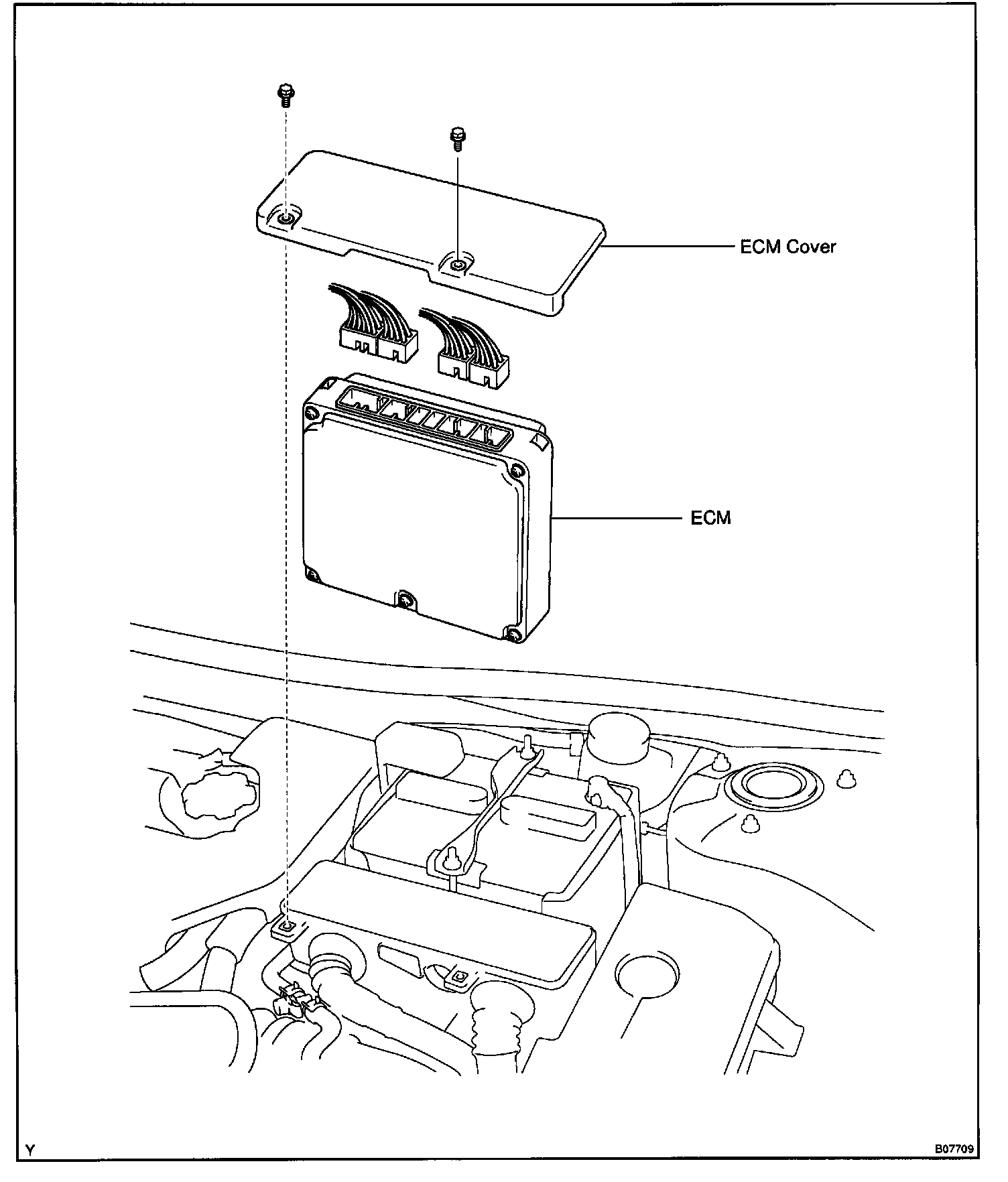 ECM Cover

ECM

Y

B07709