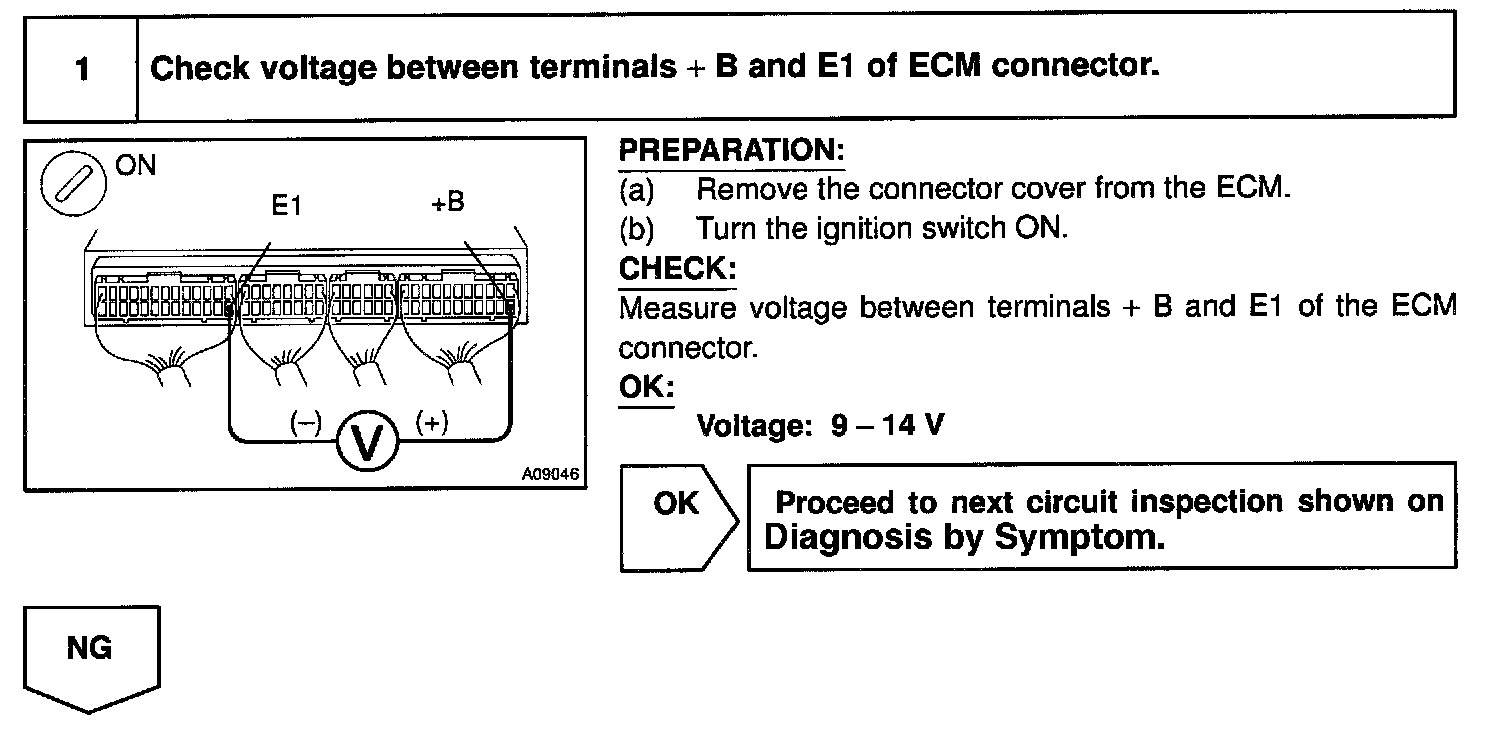 1 Check voltage between terminals + B and E1 of ECM connector.

ON

E1

+B

(–)

V

(+)

A09046

PREPARATION:
(a) Remove the connector cover from the ECM.
(b) Turn the ignition switch ON.

CHECK:
Measure voltage between terminals + B and E1 of the ECM connector.

OK:
Voltage: 9 – 14 V

OK

Proceed to next circuit inspection shown on Diagnosis by Symptom.

NG