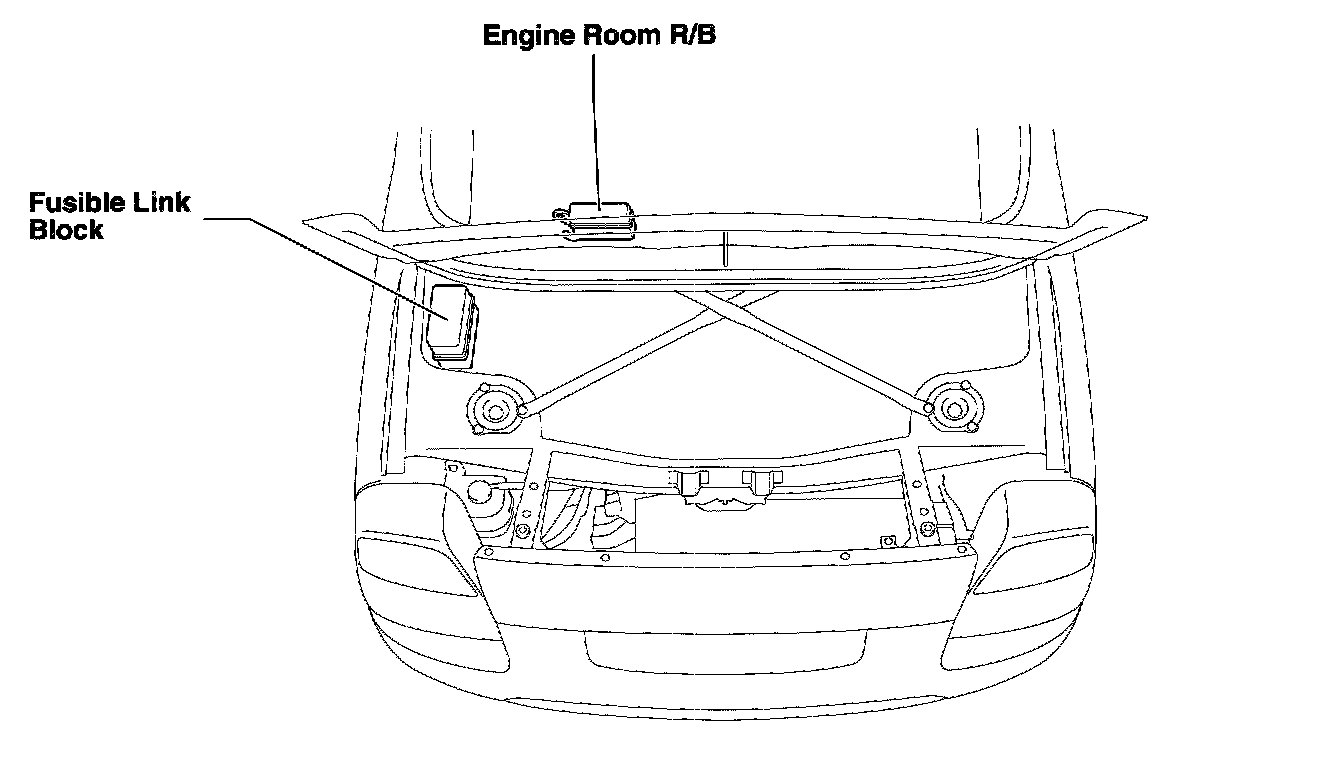 Engine Room R/B

Fusible Link Block