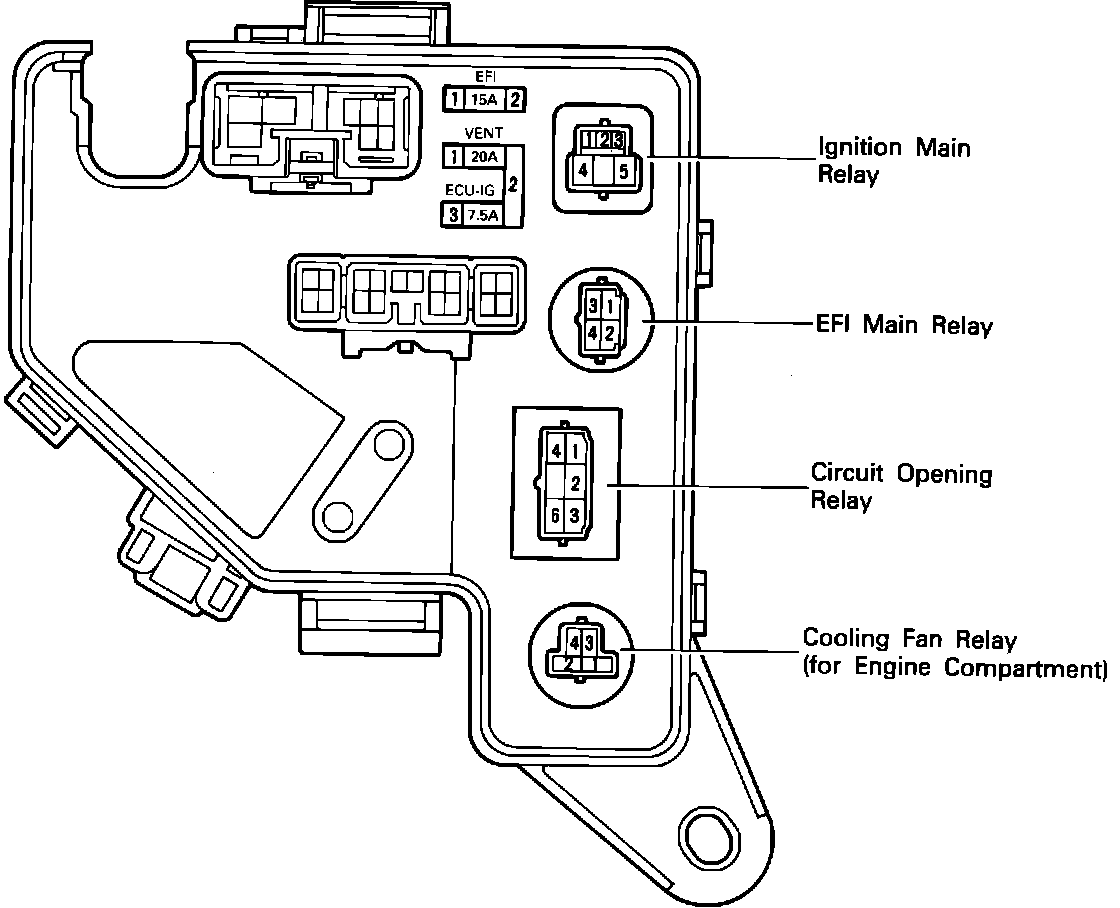 EFI
1 15A 2

VENT
1 20A
2
ECU-IG
3 7.5A

1 2 3
4 5

Ignition Main Relay

3 1
4 2

EFI Main Relay

4 1
2
6 3

Circuit Opening Relay

4 3
2

Cooling Fan Relay (for Engine Compartment)