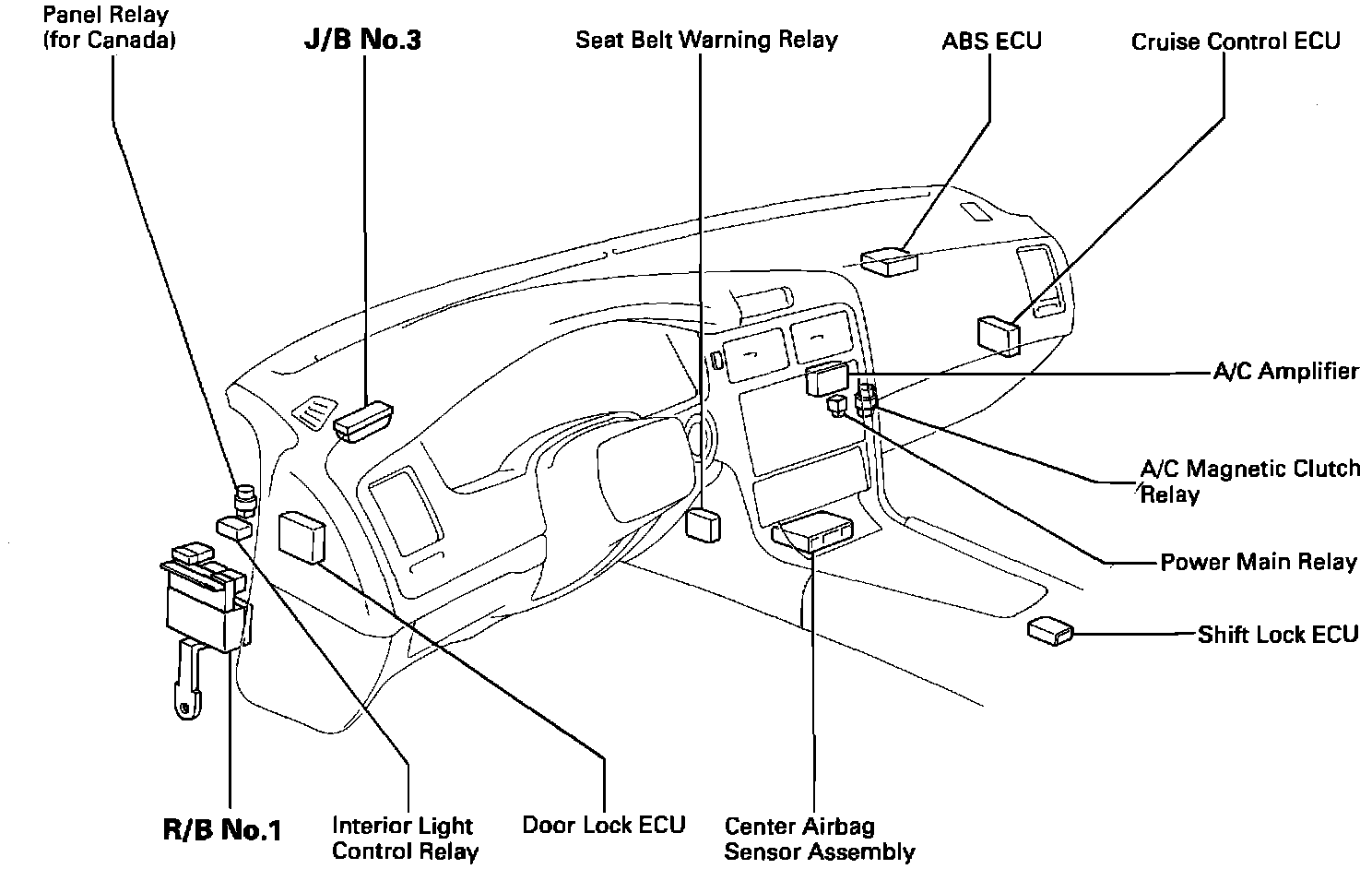 Panel Relay
(for Canada)

J/B No.3

Seat Belt Warning Relay

ABS ECU

Cruise Control ECU

A/C Amplifier

A/C Magnetic Clutch Relay

Power Main Relay

Shift Lock ECU

R/B No.1

Interior Light Control Relay

Door Lock ECU

Center Airbag Sensor Assembly