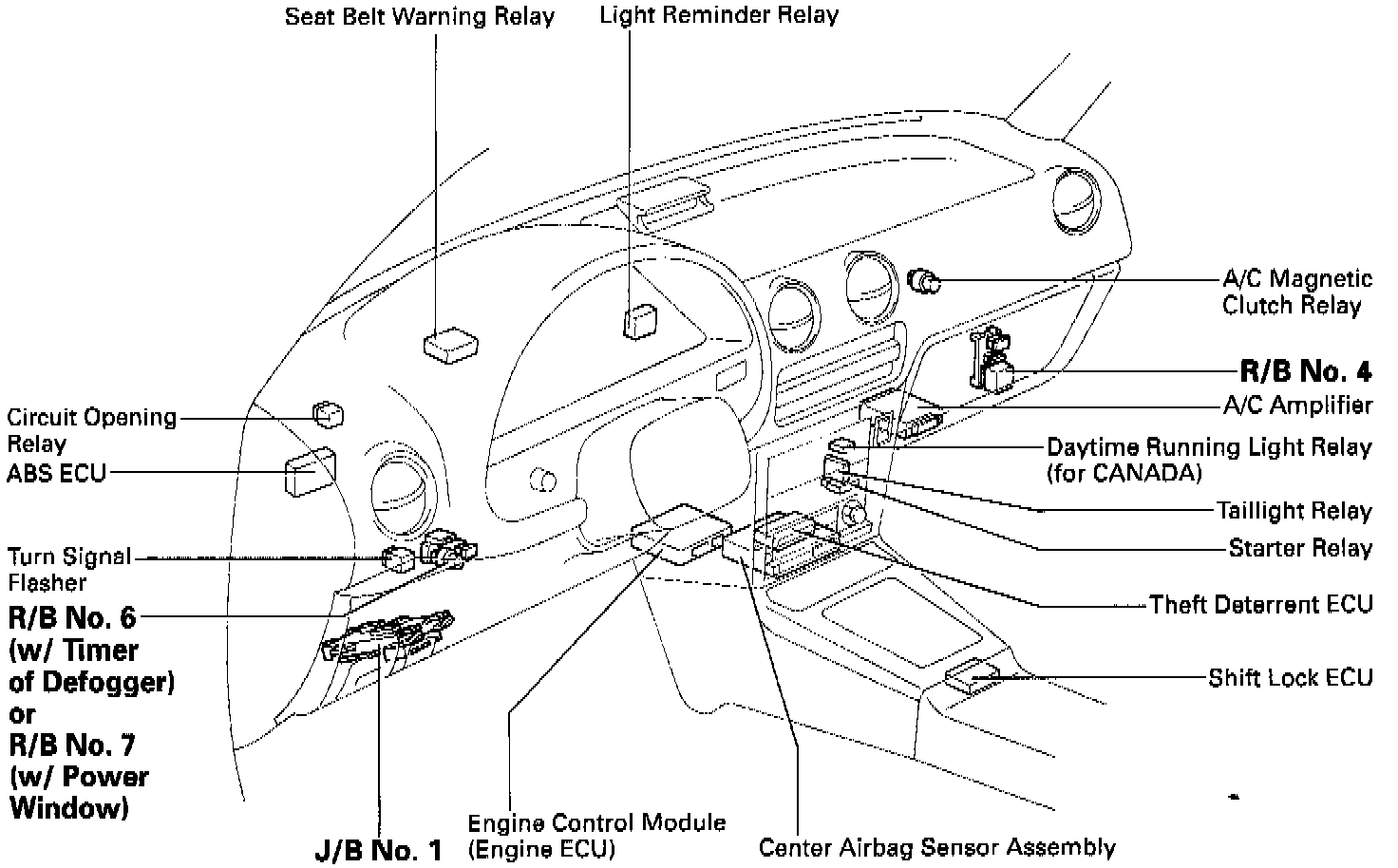 Seat Belt Warning Relay

Light Reminder Relay

A/C Magnetic Clutch Relay

R/B No. 4

A/C Amplifier

Daytime Running Light Relay (for CANADA)

Taillight Relay

Starter Relay

Theft Deterrent ECU

Shift Lock ECU

Circuit Opening Relay

ABS ECU

Turn Signal Flasher

R/B No. 6 (w/ Timer of Defogger) or R/B No. 7 (w/ Power Window)

J/B No. 1

Engine Control Module (Engine ECU)

Center Airbag Sensor Assembly