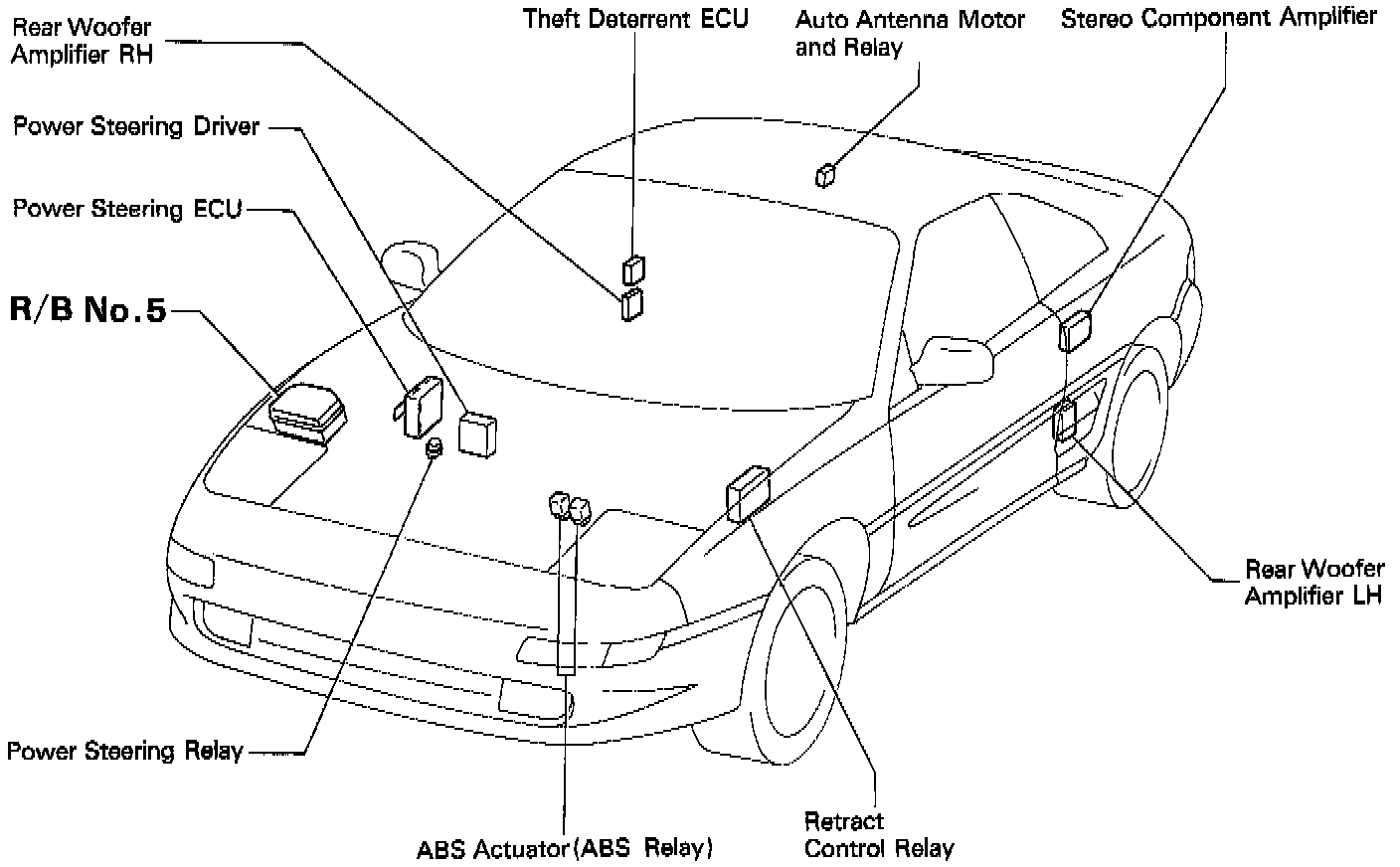 Rear Woofer Amplifier RH

Theft Deterrent ECU

Auto Antenna Motor and Relay

Stereo Component Amplifier

Power Steering Driver

Power Steering ECU

R/B No.5

Rear Woofer Amplifier LH

Power Steering Relay

ABS Actuator(ABS Relay)

Retract Control Relay