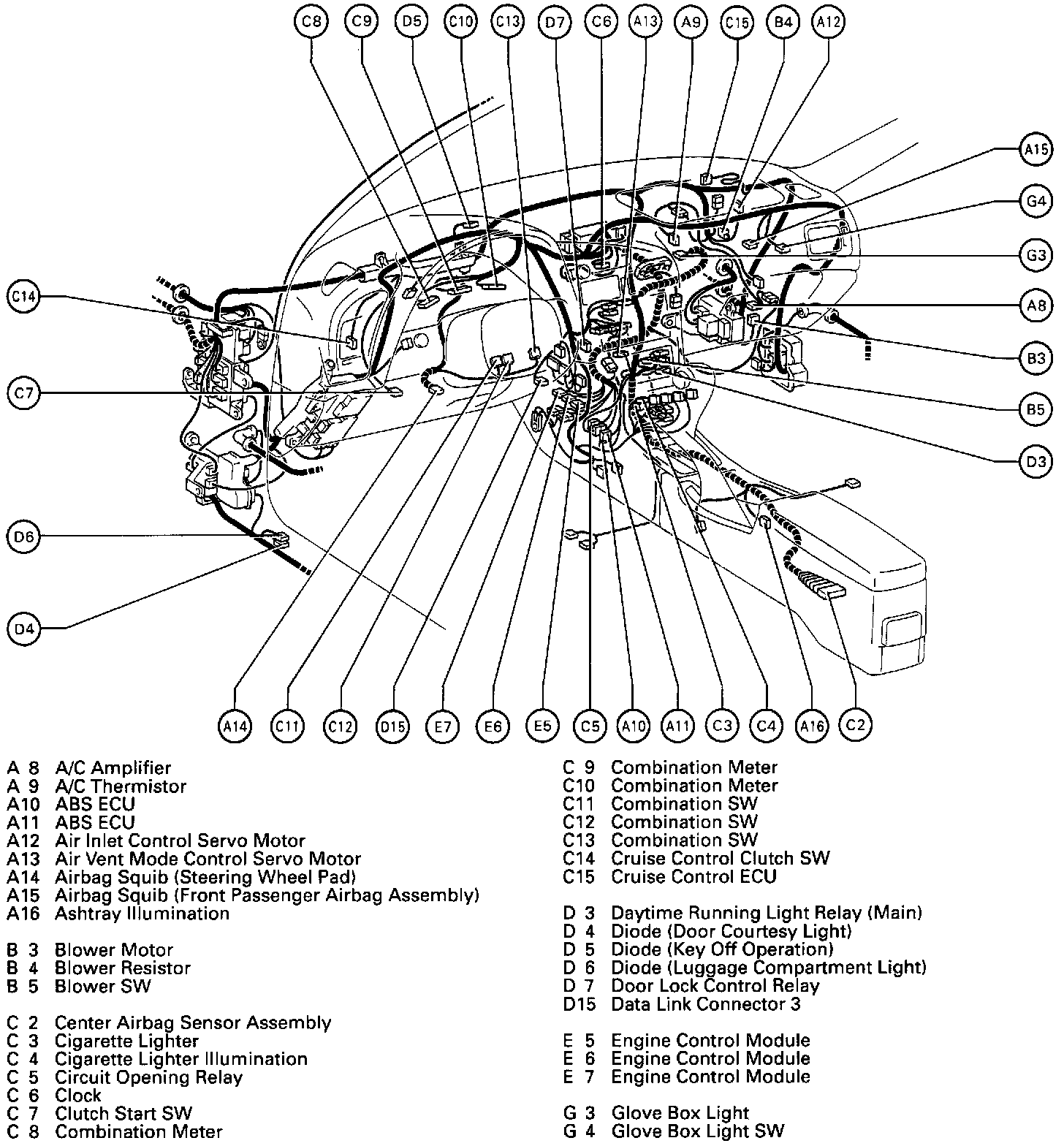 C8 C9 D5 C10 C13 D7 C6 A13 A9 C15 B4 A12

A15
G4
G3
A8
B3
B5
D3

C14
C7
D6
D4

A14 C11 C12 D15 E7 E6 E5 C5 A10 A11 C3 C4 A16 C2

A 8 A/C Amplifier
A 9 A/C Thermistor
A10 ABS ECU
A11 ABS ECU
A12 Air Inlet Control Servo Motor
A13 Air Vent Mode Control Servo Motor
A14 Airbag Squib (Steering Wheel Pad)
A15 Airbag Squib (Front Passenger Airbag Assembly)
A16 Ashtray Illumination

B 3 Blower Motor
B 4 Blower Resistor
B 5 Blower SW

C 2 Center Airbag Sensor Assembly
C 3 Cigarette Lighter
C 4 Cigarette Lighter Illumination
C 5 Circuit Opening Relay
C 6 Clock
C 7 Clutch Start SW
C 8 Combination Meter

C 9 Combination Meter
C10 Combination Meter
C11 Combination SW
C12 Combination SW
C13 Combination SW
C14 Cruise Control Clutch SW
C15 Cruise Control ECU

D 3 Daytime Running Light Relay (Main)
D 4 Diode (Door Courtesy Light)
D 5 Diode (Key Off Operation)
D 6 Diode (Luggage Compartment Light)
D 7 Door Lock Control Relay
D15 Data Link Connector 3

E 5 Engine Control Module
E 6 Engine Control Module
E 7 Engine Control Module

G 3 Glove Box Light
G 4 Glove Box Light SW