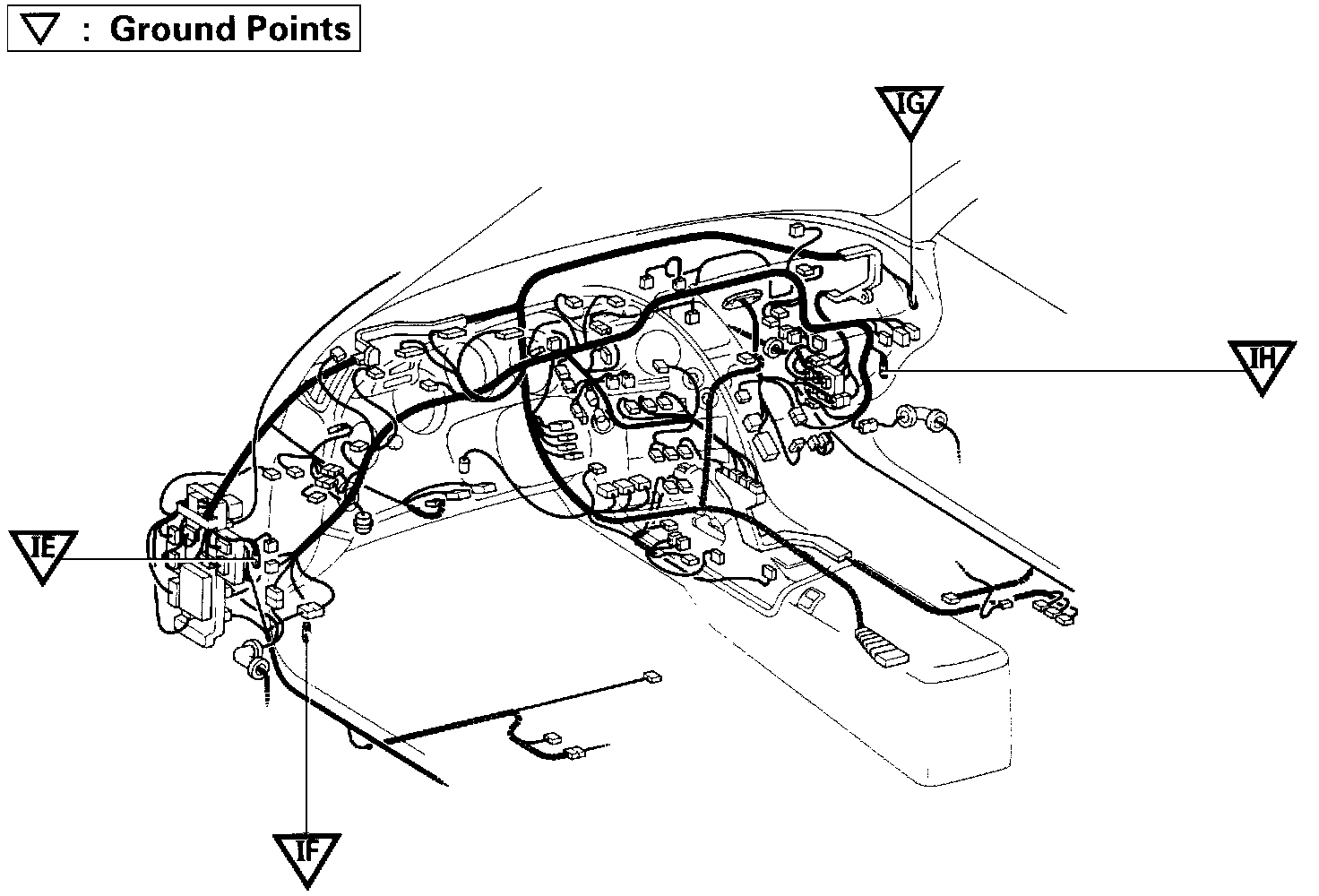 ▽ : Ground Points

IG

IH

IE

IF