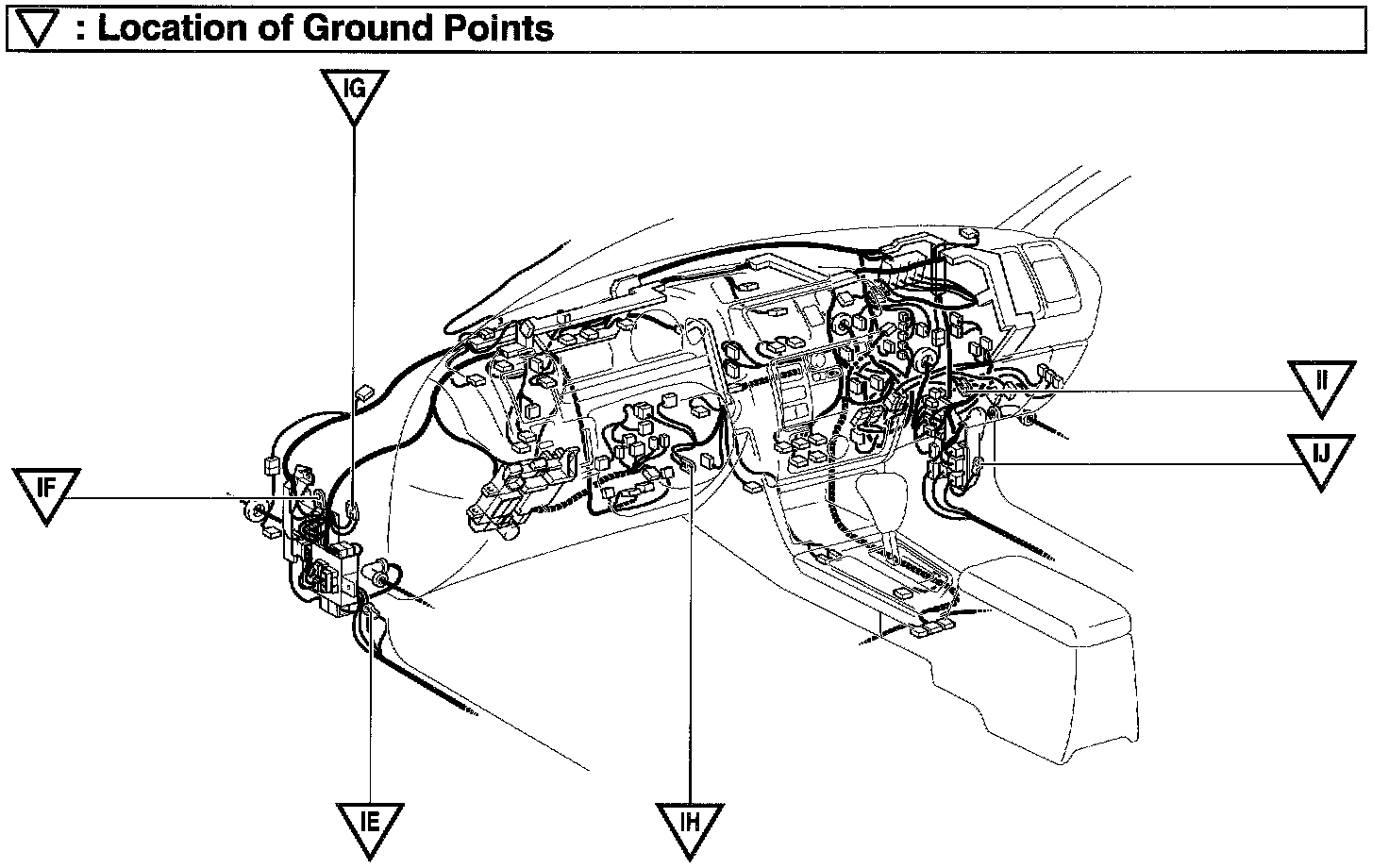 ▽ : Location of Ground Points

IG

II

IJ

IF

IE

IH