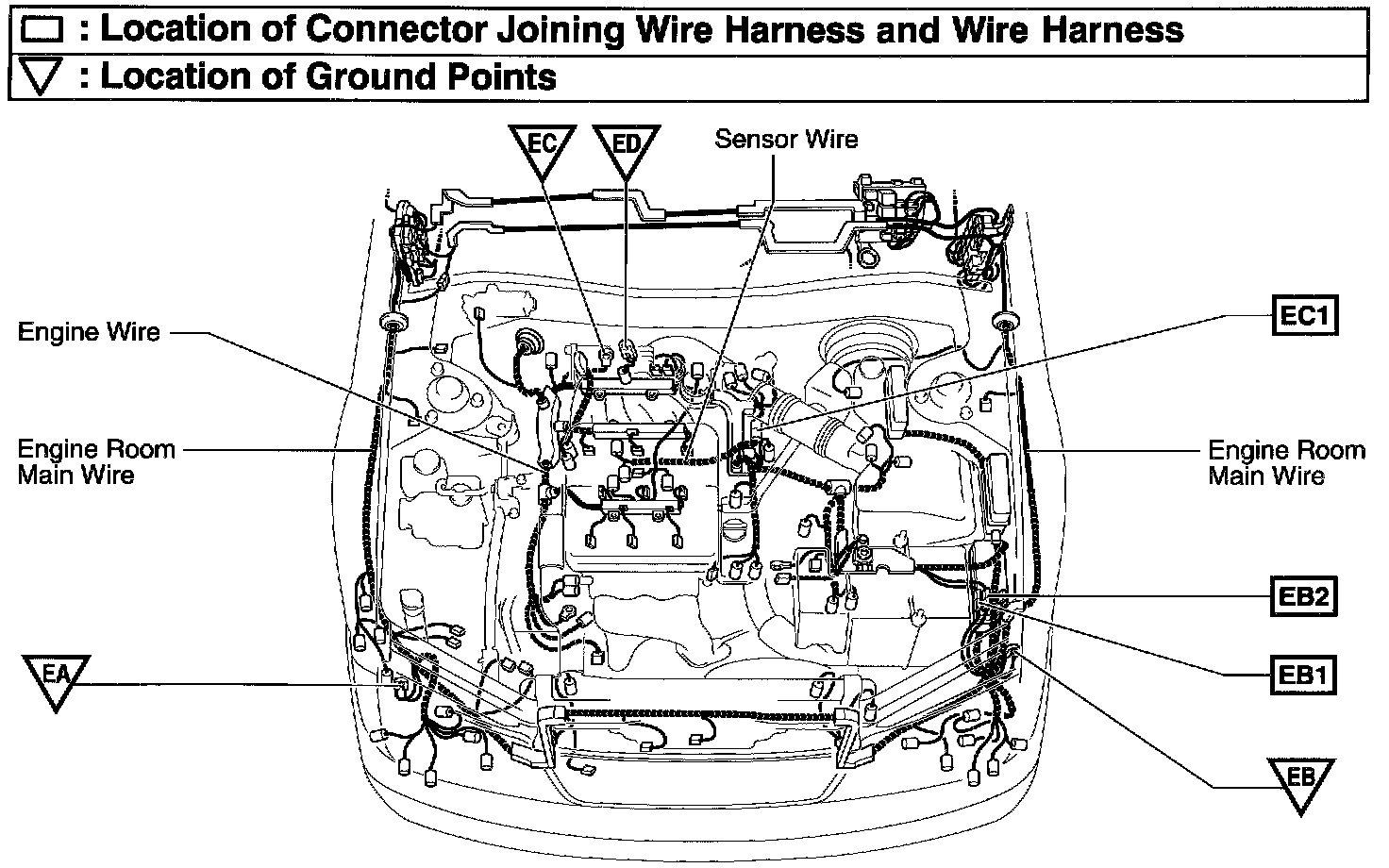 : Location of Connector Joining Wire Harness and Wire Harness
: Location of Ground Points

EC
ED
Sensor Wire

Engine Wire
EC1

Engine Room Main Wire
Engine Room Main Wire

EB2
EB1
EA
EB