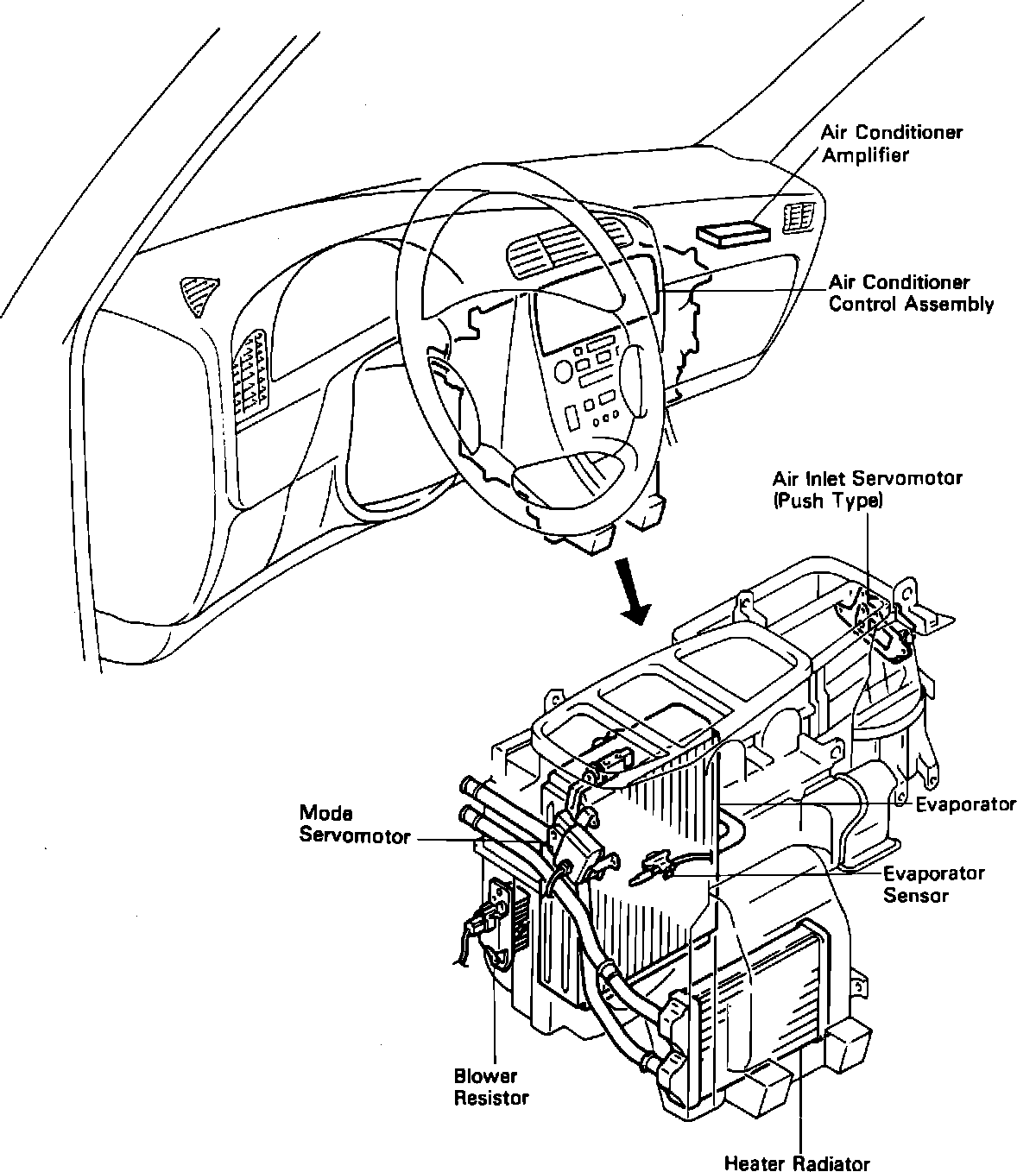 Air Conditioner Amplifier

Air Conditioner Control Assembly

Air Inlet Servomotor (Push Type)

Mode Servomotor

Evaporator

Evaporator Sensor

Blower Resistor

Heater Radiator