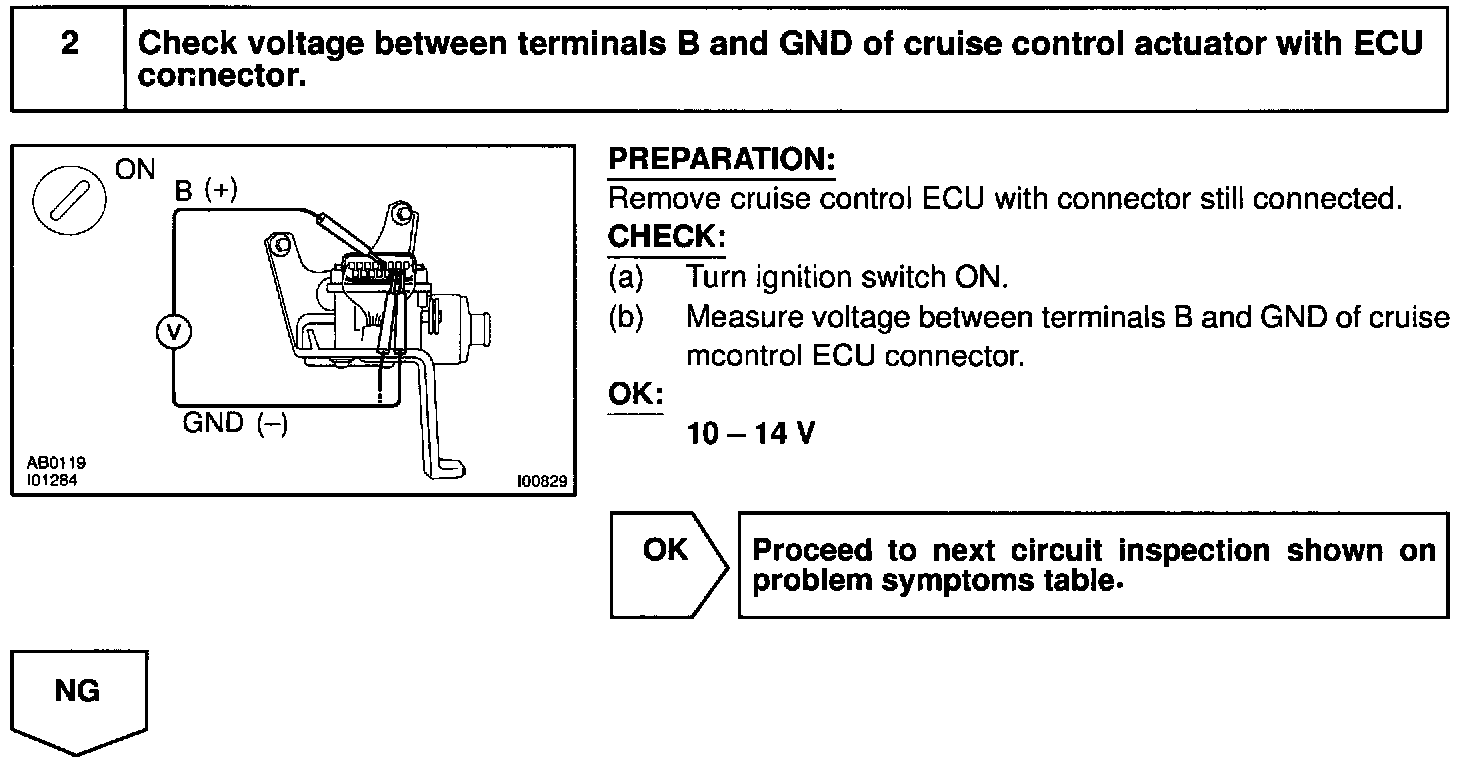 2

Check voltage between terminals B and GND of cruise control actuator with ECU connector.

ON

B (+)

V

GND (–)

AB0119
I01284

I00829

PREPARATION:
Remove cruise control ECU with connector still connected.

CHECK:
(a) Turn ignition switch ON.
(b) Measure voltage between terminals B and GND of cruise mcontrol ECU connector.

OK:
10 – 14 V

OK

Proceed to next circuit inspection shown on problem symptoms table.

NG