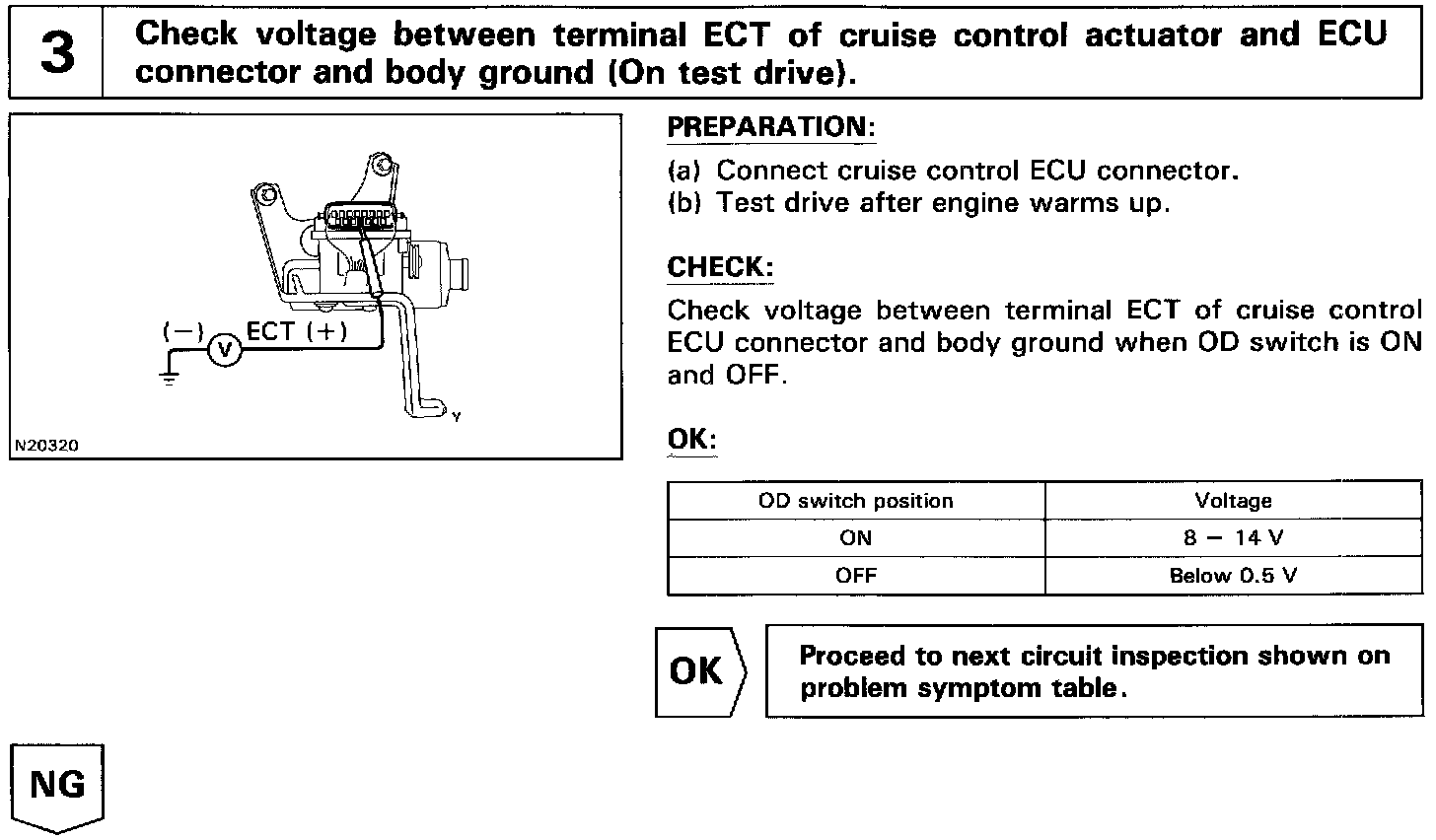 3 Check voltage between terminal ECT of cruise control actuator and ECU connector and body ground (On test drive).

(−) V ECT (+)

N20320

PREPARATION:

(a) Connect cruise control ECU connector.
(b) Test drive after engine warms up.

CHECK:

Check voltage between terminal ECT of cruise control ECU connector and body ground when OD switch is ON and OFF.

OK:

| OD switch position | Voltage |
|---|---|
| ON | 8 − 14 V |
| OFF | Below 0.5 V |

OK Proceed to next circuit inspection shown on problem symptom table.

NG