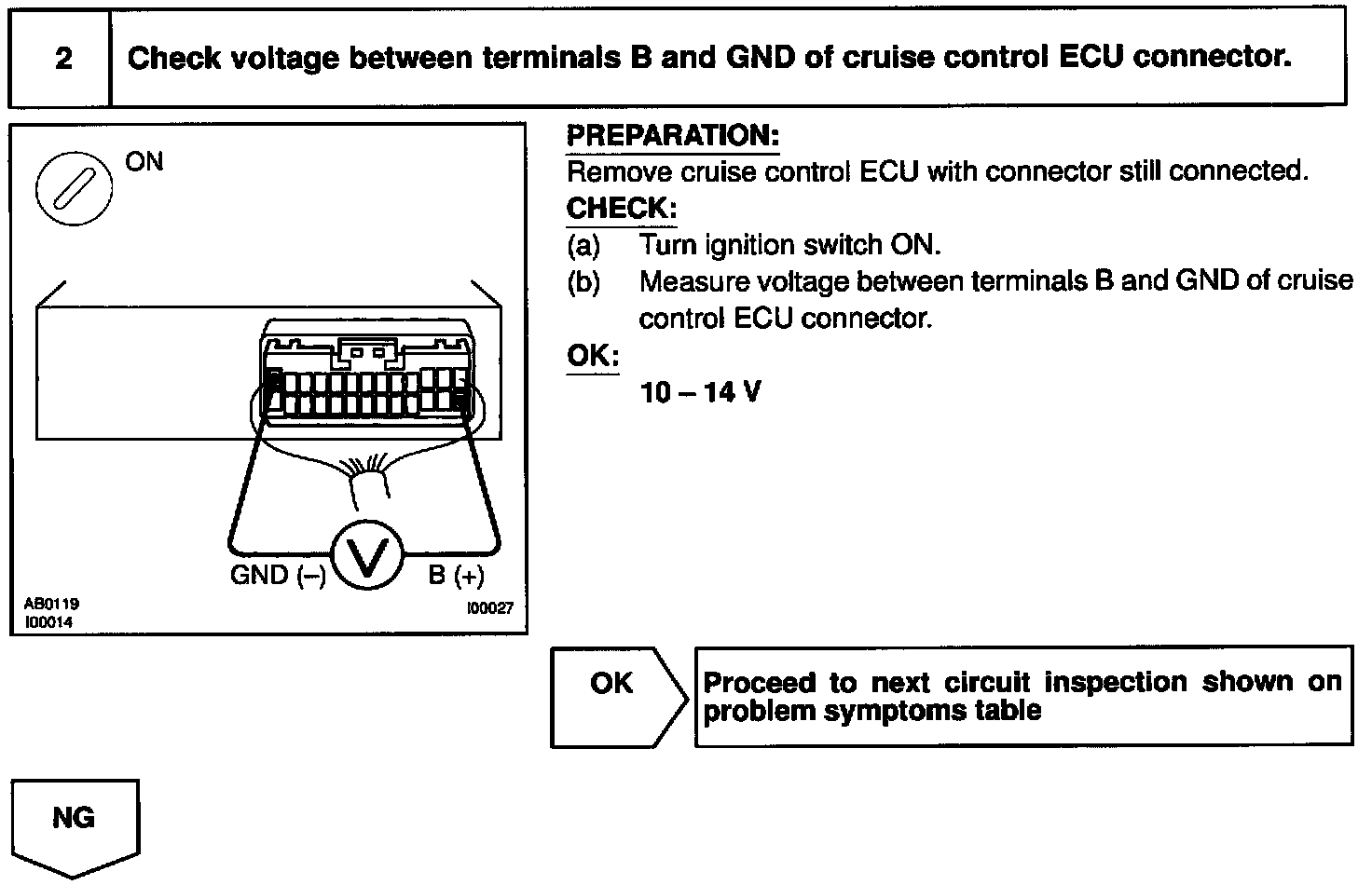 2 Check voltage between terminals B and GND of cruise control ECU connector.

ON

GND (–) V B (+)

AB0119
I00014

I00027

PREPARATION:
Remove cruise control ECU with connector still connected.

CHECK:
(a) Turn ignition switch ON.
(b) Measure voltage between terminals B and GND of cruise control ECU connector.

OK:
10 – 14 V

OK

Proceed to next circuit inspection shown on problem symptoms table

NG