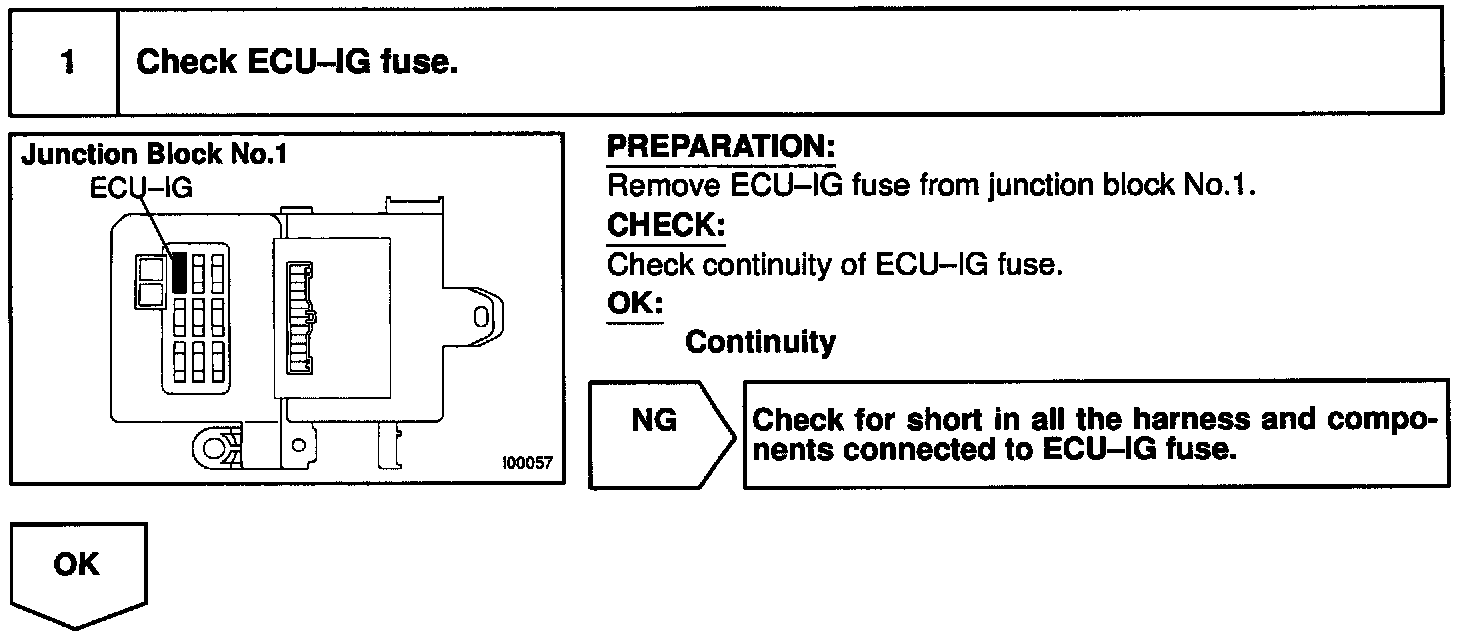 1 Check ECU–IG fuse.

Junction Block No.1
ECU–IG

I00057

PREPARATION:
Remove ECU–IG fuse from junction block No.1.
CHECK:
Check continuity of ECU–IG fuse.
OK:
Continuity

NG

Check for short in all the harness and components connected to ECU–IG fuse.

OK