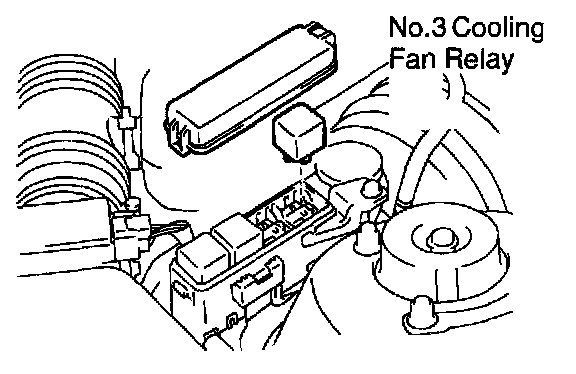 No.3 Cooling
Fan Relay