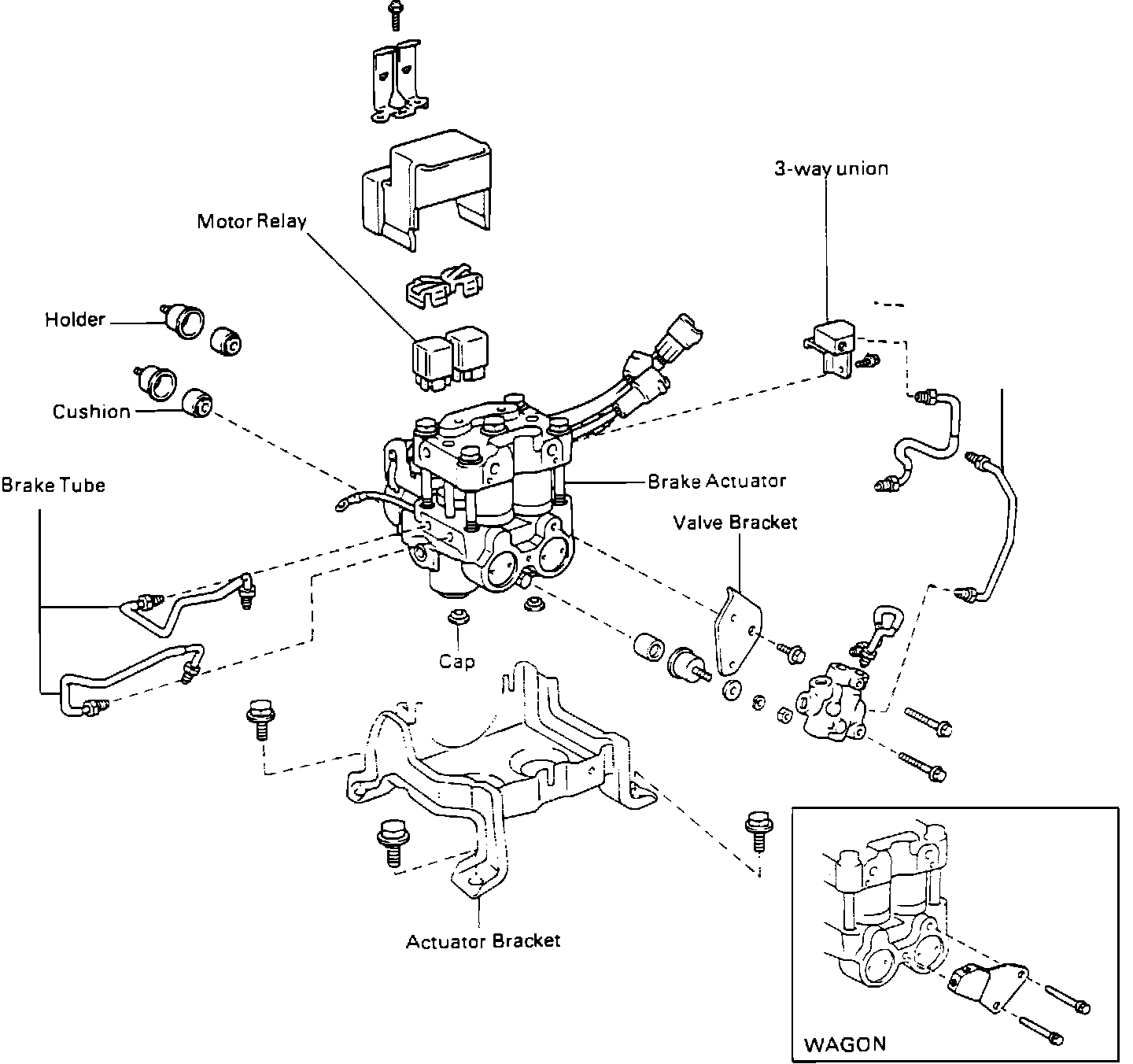 3-way union

Motor Relay

Holder

Cushion

Brake Tube

Brake Actuator

Valve Bracket

Cap

Actuator Bracket

WAGON