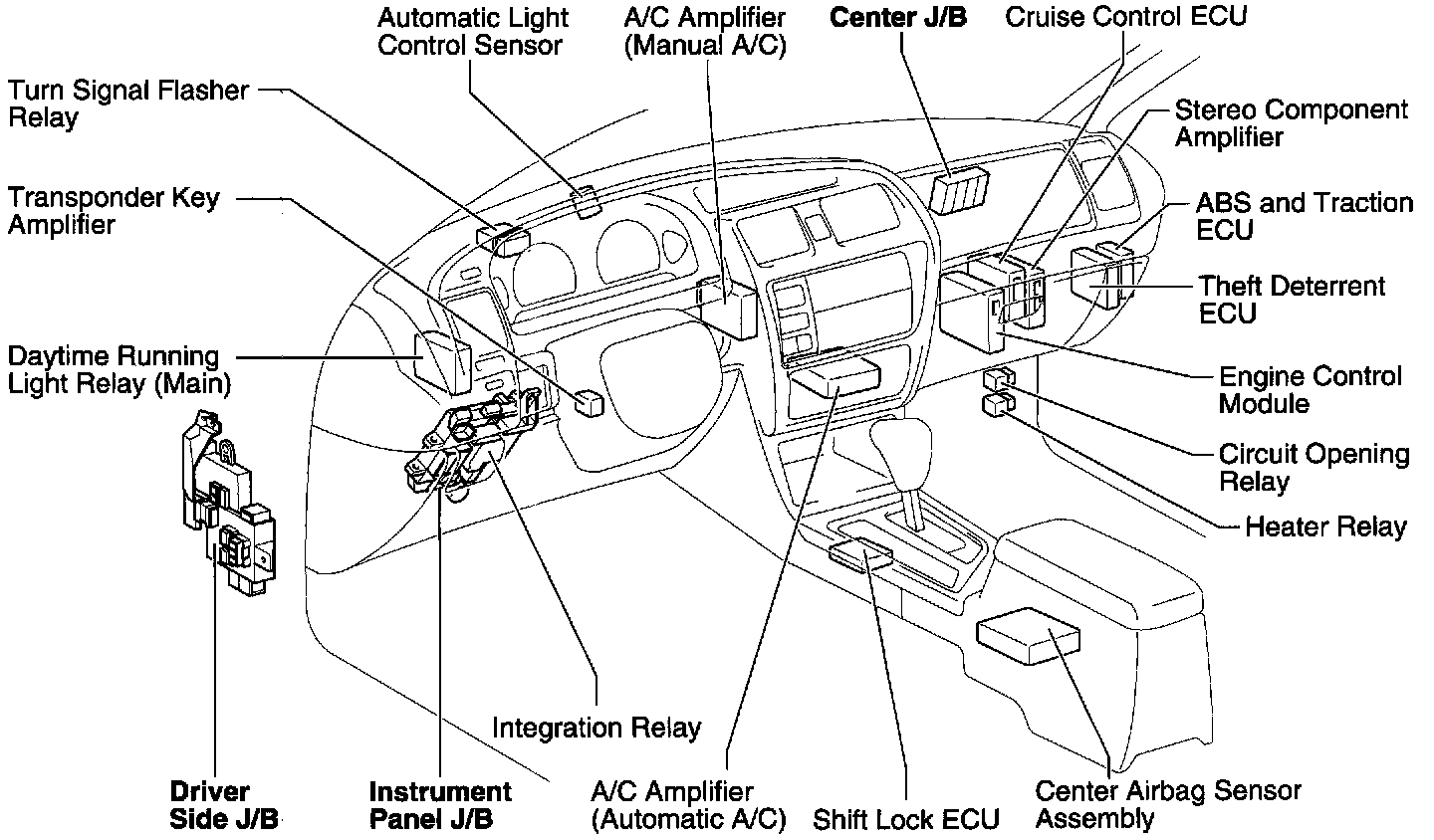 Automatic Light Control Sensor

A/C Amplifier (Manual A/C)

Center J/B

Cruise Control ECU

Turn Signal Flasher Relay

Stereo Component Amplifier

Transponder Key Amplifier

ABS and Traction ECU

Theft Deterrent ECU

Daytime Running Light Relay (Main)

Engine Control Module

Circuit Opening Relay

Heater Relay

Integration Relay

Driver Side J/B

Instrument Panel J/B

A/C Amplifier (Automatic A/C)

Shift Lock ECU

Center Airbag Sensor Assembly