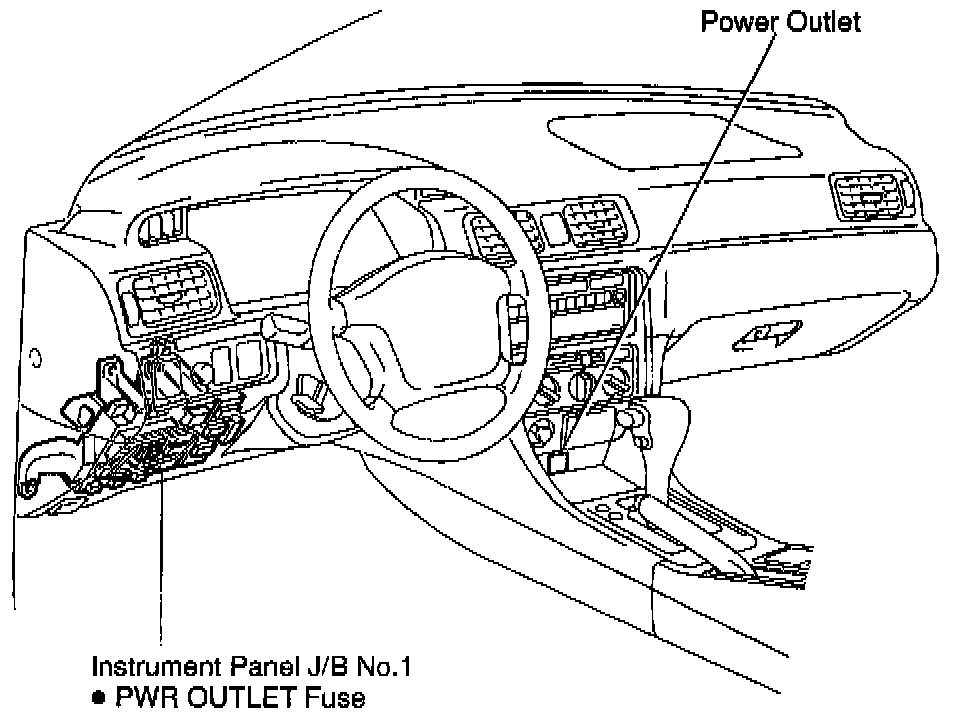 Power Outlet

Instrument Panel J/B No.1
● PWR OUTLET Fuse