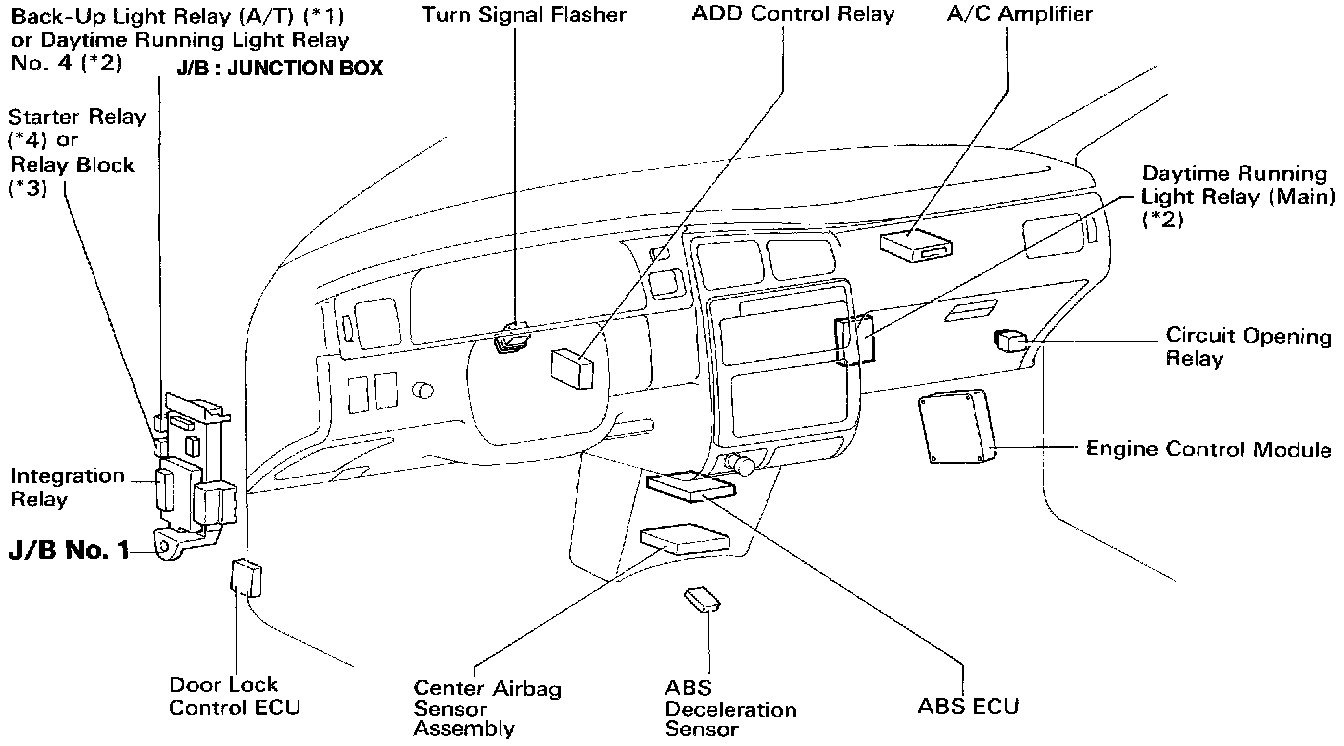 Back-Up Light Relay (A/T) (*1) or Daytime Running Light Relay No. 4 (*2)

J/B : JUNCTION BOX

Turn Signal Flasher

ADD Control Relay

A/C Amplifier

Starter Relay (*4) or Relay Block (*3)

Daytime Running Light Relay (Main) (*2)

Circuit Opening Relay

Engine Control Module

Integration Relay

J/B No. 1

Door Lock Control ECU

Center Airbag Sensor Assembly

ABS Deceleration Sensor

ABS ECU