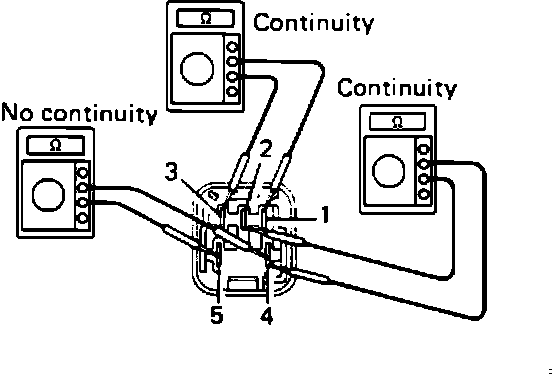 Ω
Continuity
Continuity
Ω
No continuity
Ω
2
3
1
5
4