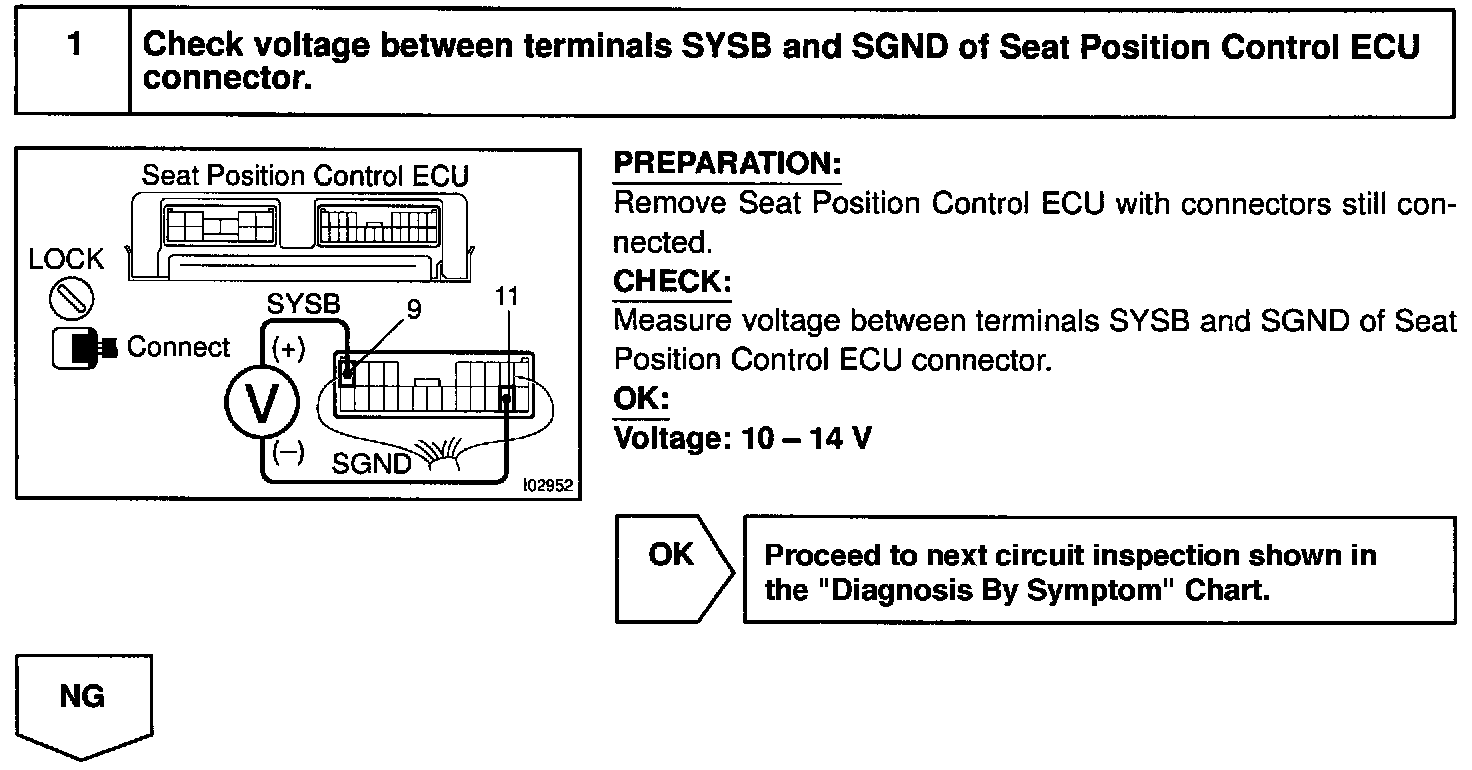 1 Check voltage between terminals SYSB and SGND of Seat Position Control ECU connector.

Seat Position Control ECU
LOCK
Connect
SYSB
9
11
(+)
V
(–)
SGND
I02952

PREPARATION:
Remove Seat Position Control ECU with connectors still connected.
CHECK:
Measure voltage between terminals SYSB and SGND of Seat Position Control ECU connector.
OK:
Voltage: 10 – 14 V

OK

Proceed to next circuit inspection shown in the "Diagnosis By Symptom" Chart.

NG