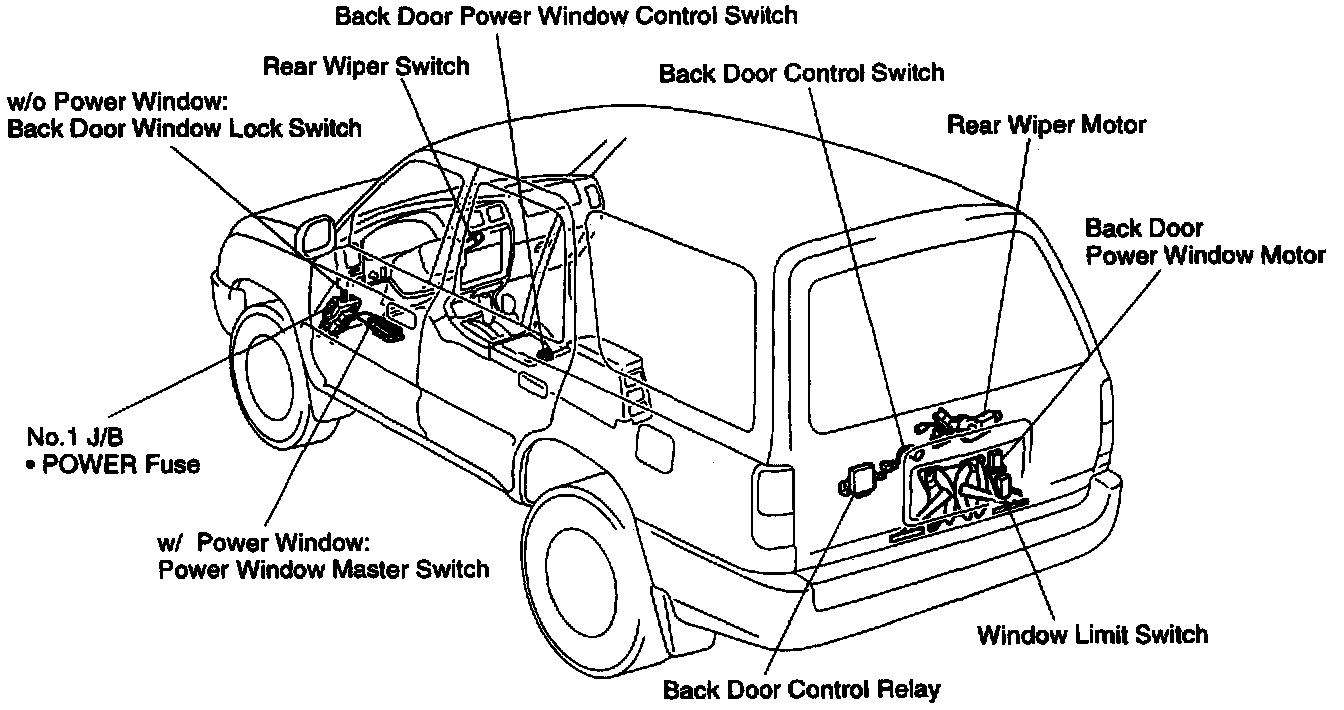 Back Door Power Window Control Switch

Rear Wiper Switch

Back Door Control Switch

w/o Power Window:
Back Door Window Lock Switch

Rear Wiper Motor

Back Door
Power Window Motor

No.1 J/B
• POWER Fuse

w/ Power Window:
Power Window Master Switch

Window Limit Switch

Back Door Control Relay