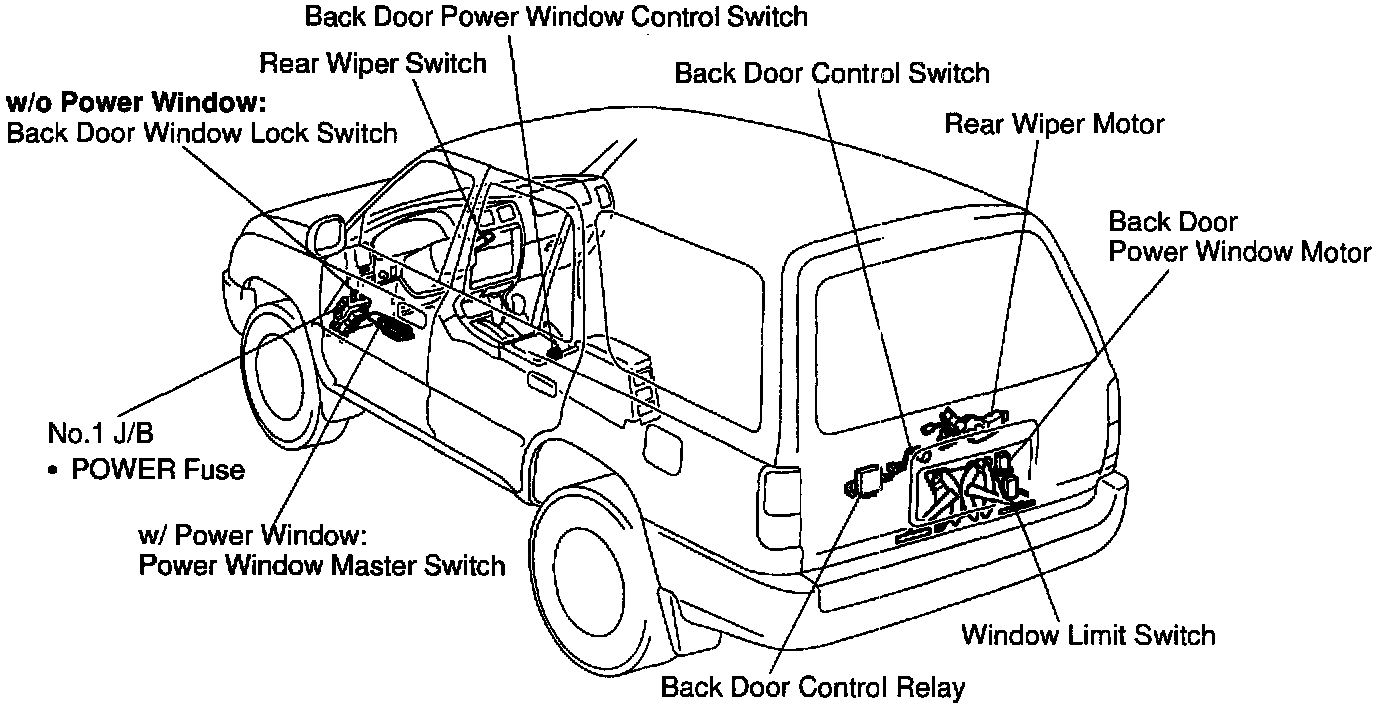 Back Door Power Window Control Switch

Rear Wiper Switch

Back Door Control Switch

w/o Power Window:
Back Door Window Lock Switch

Rear Wiper Motor

Back Door
Power Window Motor

No.1 J/B
• POWER Fuse

w/ Power Window:
Power Window Master Switch

Window Limit Switch

Back Door Control Relay