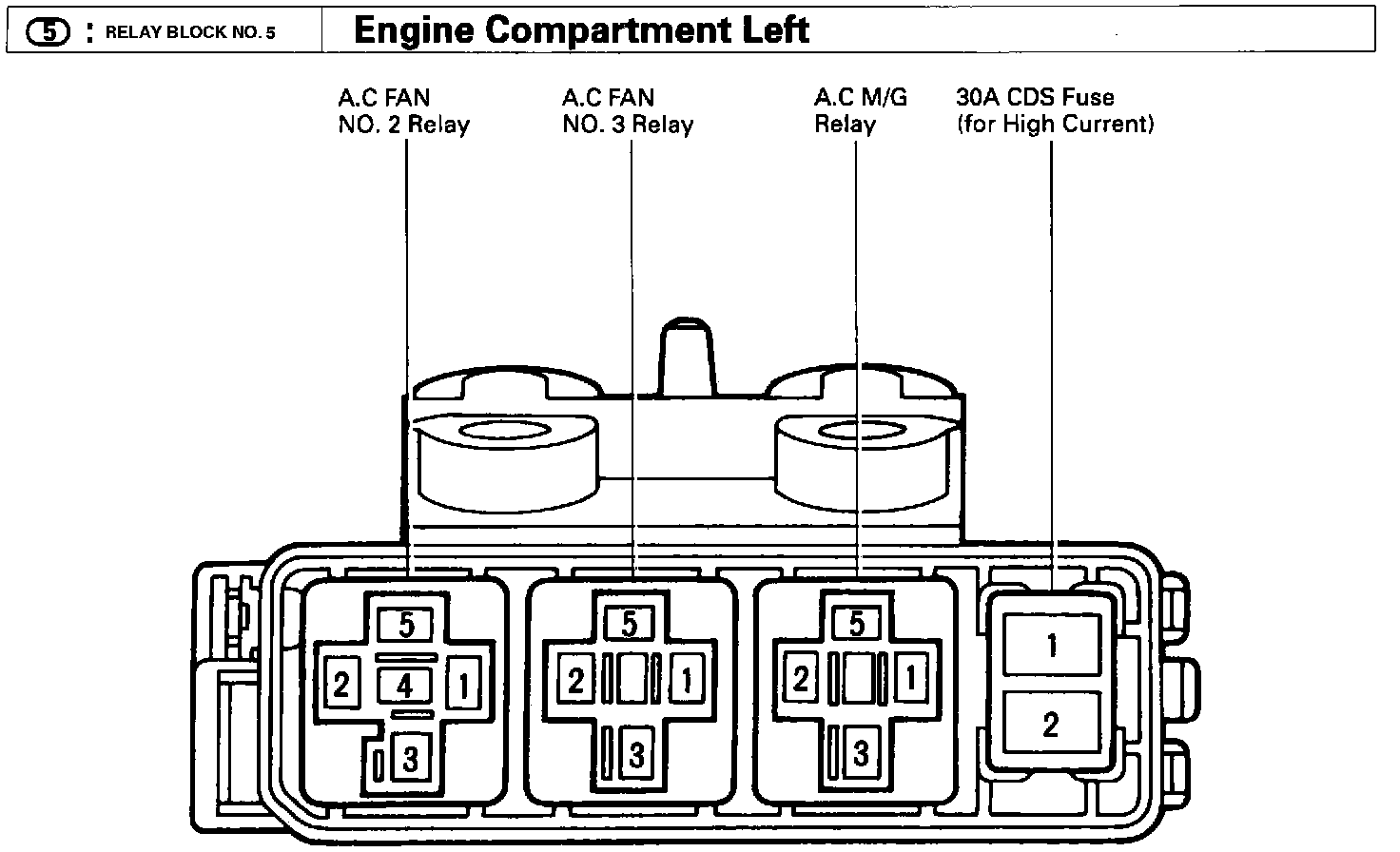 5 : RELAY BLOCK NO. 5

Engine Compartment Left

A.C FAN NO. 2 Relay

A.C FAN NO. 3 Relay

A.C M/G Relay

30A CDS Fuse (for High Current)

5
2 4 1
3

5
2 1
3

5
2 1
3

1
2