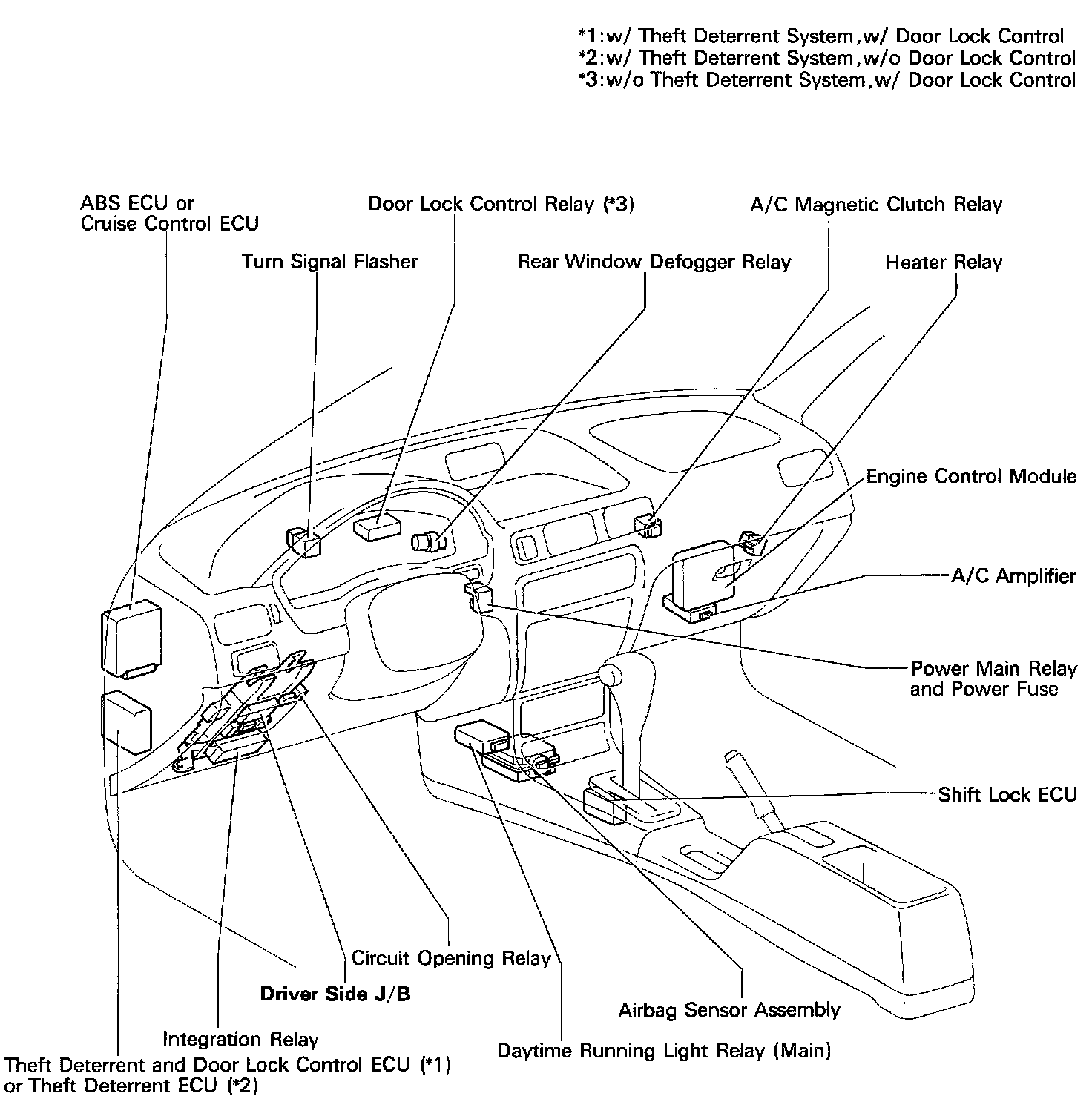 *1:w/ Theft Deterrent System,w/ Door Lock Control
*2:w/ Theft Deterrent System,w/o Door Lock Control
*3:w/o Theft Deterrent System,w/ Door Lock Control

ABS ECU or
Cruise Control ECU

Door Lock Control Relay (*3)

A/C Magnetic Clutch Relay

Turn Signal Flasher

Rear Window Defogger Relay

Heater Relay

Engine Control Module

A/C Amplifier

Power Main Relay
and Power Fuse

Shift Lock ECU

Circuit Opening Relay

Driver Side J/B

Airbag Sensor Assembly

Integration Relay

Daytime Running Light Relay (Main)

Theft Deterrent and Door Lock Control ECU (*1)
or Theft Deterrent ECU (*2)