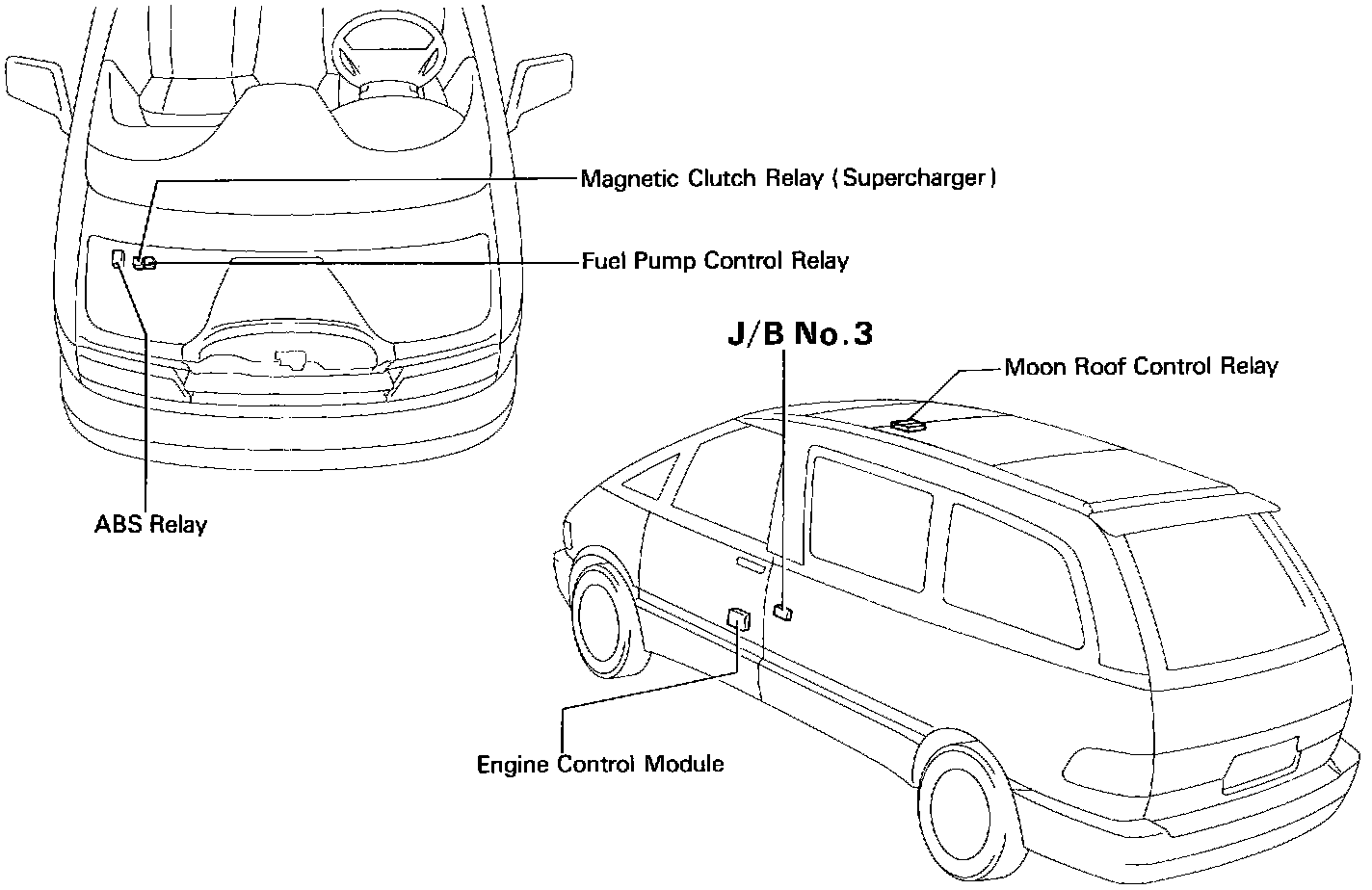 Magnetic Clutch Relay (Supercharger)

Fuel Pump Control Relay

J/B No.3

Moon Roof Control Relay

ABS Relay

Engine Control Module