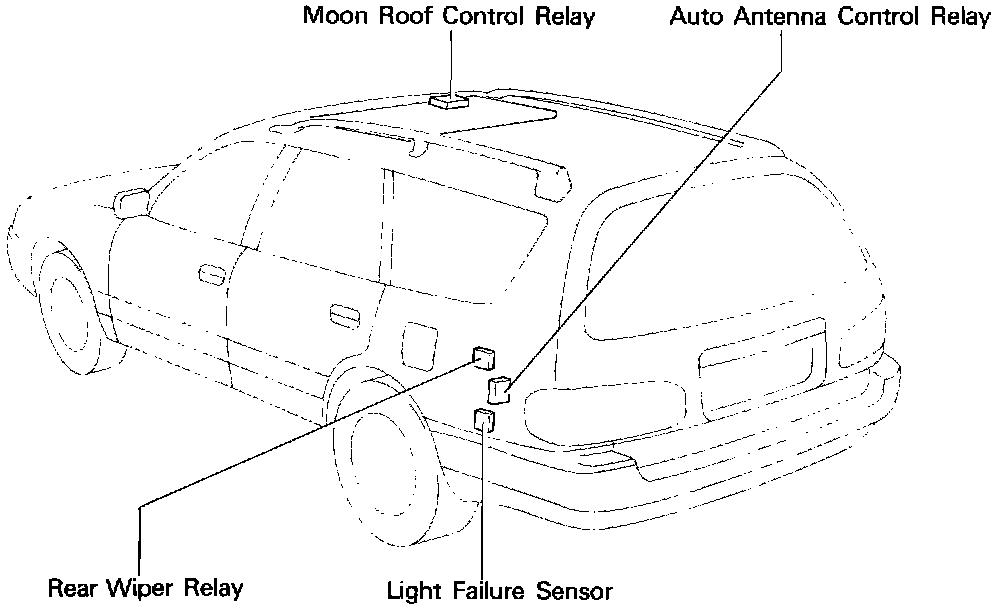 Moon Roof Control Relay

Auto Antenna Control Relay

Rear Wiper Relay

Light Failure Sensor