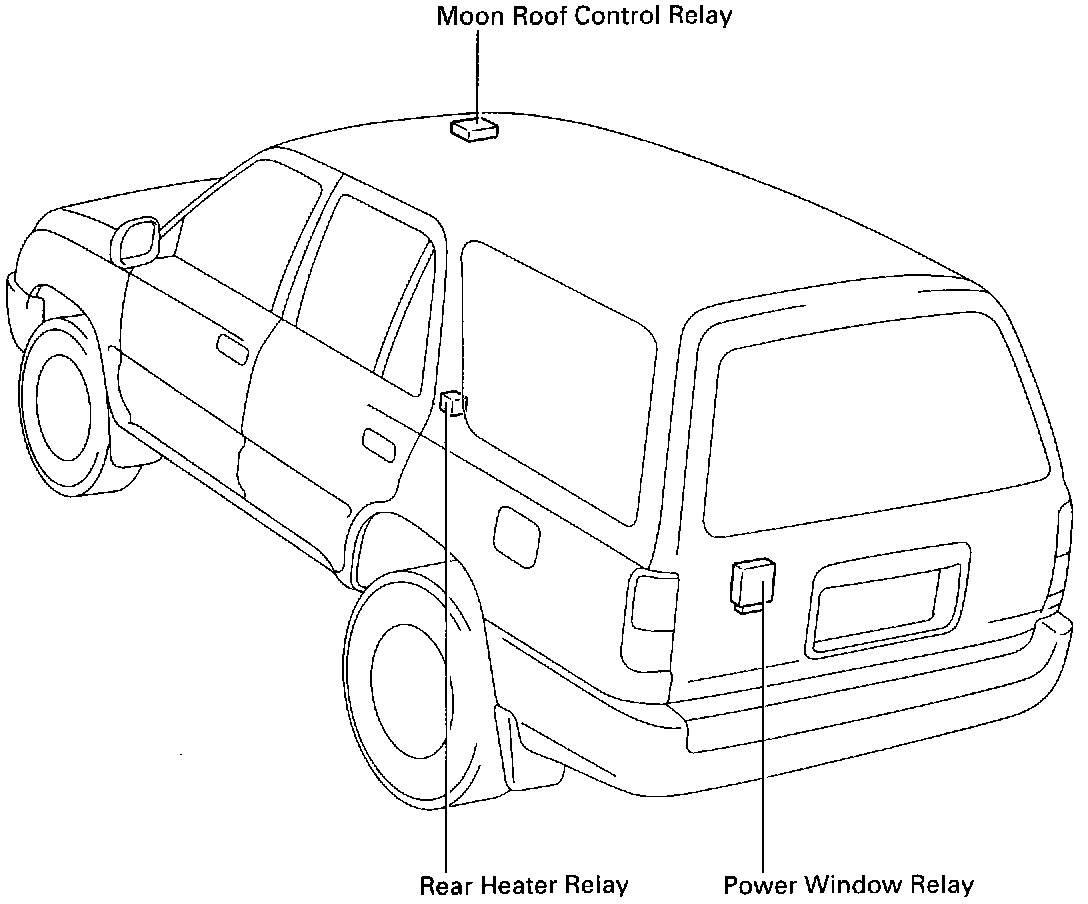 Moon Roof Control Relay

Rear Heater Relay

Power Window Relay