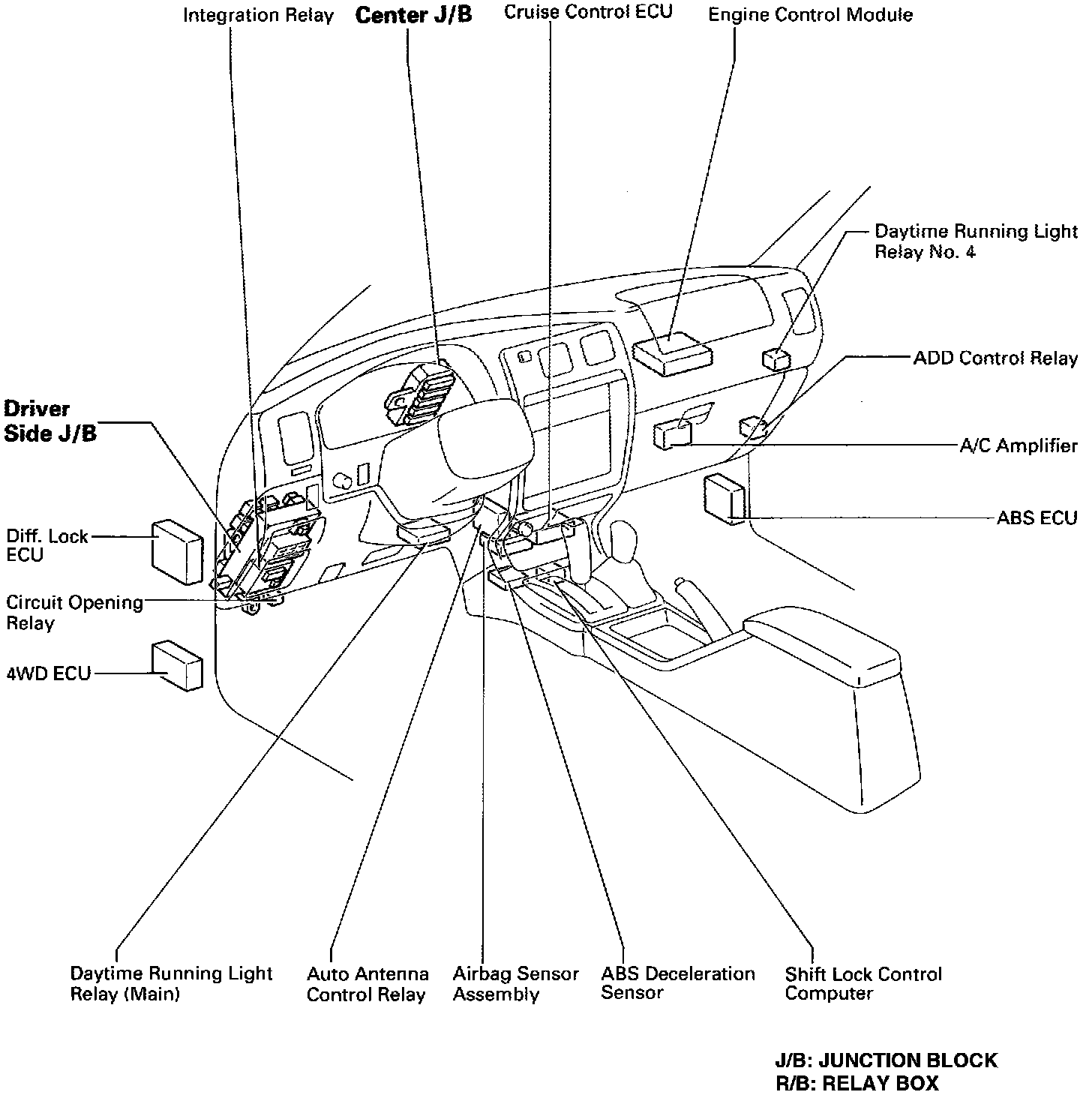 Integration Relay

Center J/B

Cruise Control ECU

Engine Control Module

Daytime Running Light Relay No. 4

ADD Control Relay

A/C Amplifier

ABS ECU

Driver Side J/B

Diff. Lock ECU

Circuit Opening Relay

4WD ECU

Daytime Running Light Relay (Main)

Auto Antenna Control Relay

Airbag Sensor Assembly

ABS Deceleration Sensor

Shift Lock Control Computer

J/B: JUNCTION BLOCK
R/B: RELAY BOX