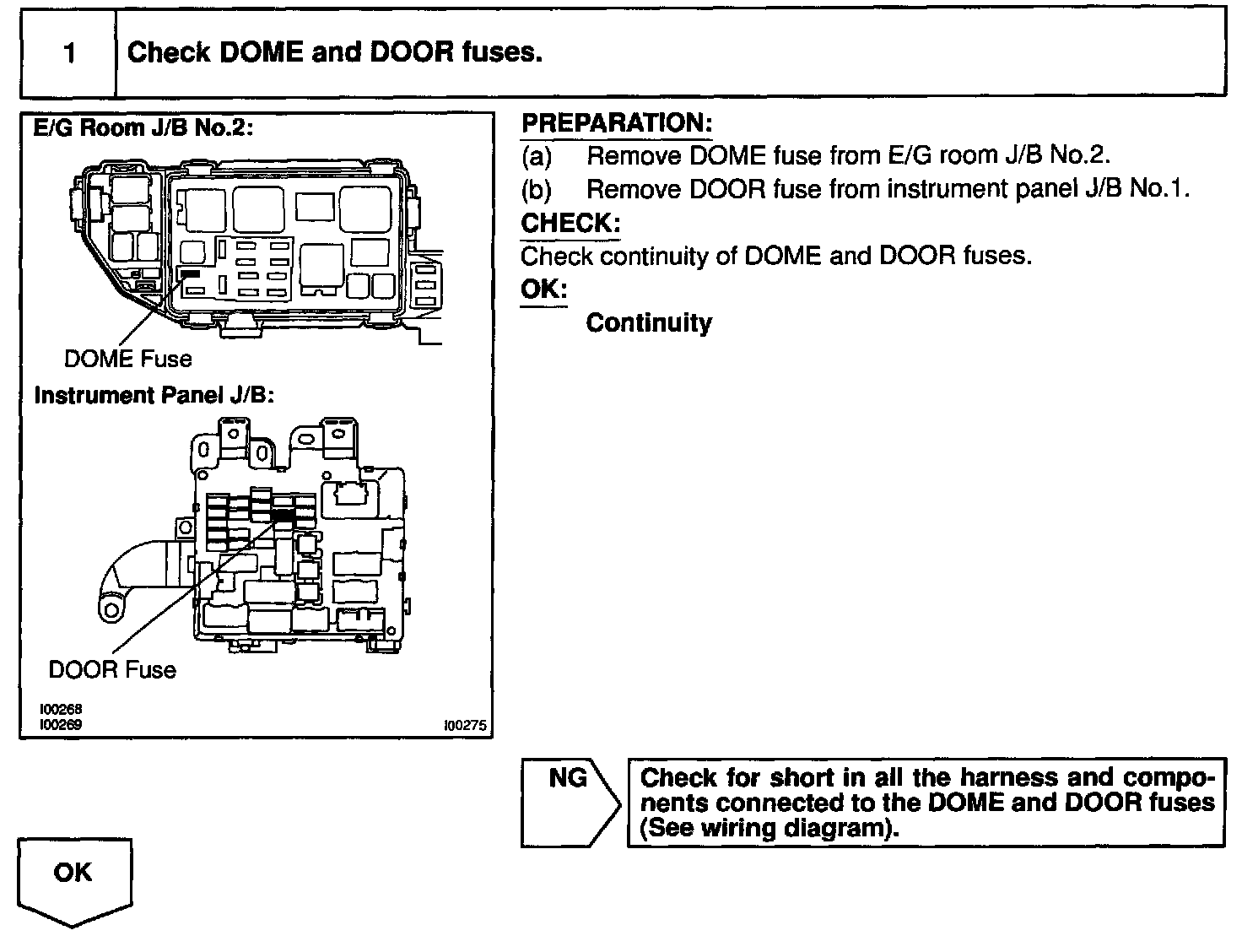 1 Check DOME and DOOR fuses.

E/G Room J/B No.2:

DOME Fuse

Instrument Panel J/B:

DOOR Fuse

I00268
I00269
I00275

PREPARATION:
(a) Remove DOME fuse from E/G room J/B No.2.
(b) Remove DOOR fuse from instrument panel J/B No.1.

CHECK:
Check continuity of DOME and DOOR fuses.

OK:
Continuity

NG

Check for short in all the harness and components connected to the DOME and DOOR fuses (See wiring diagram).

OK