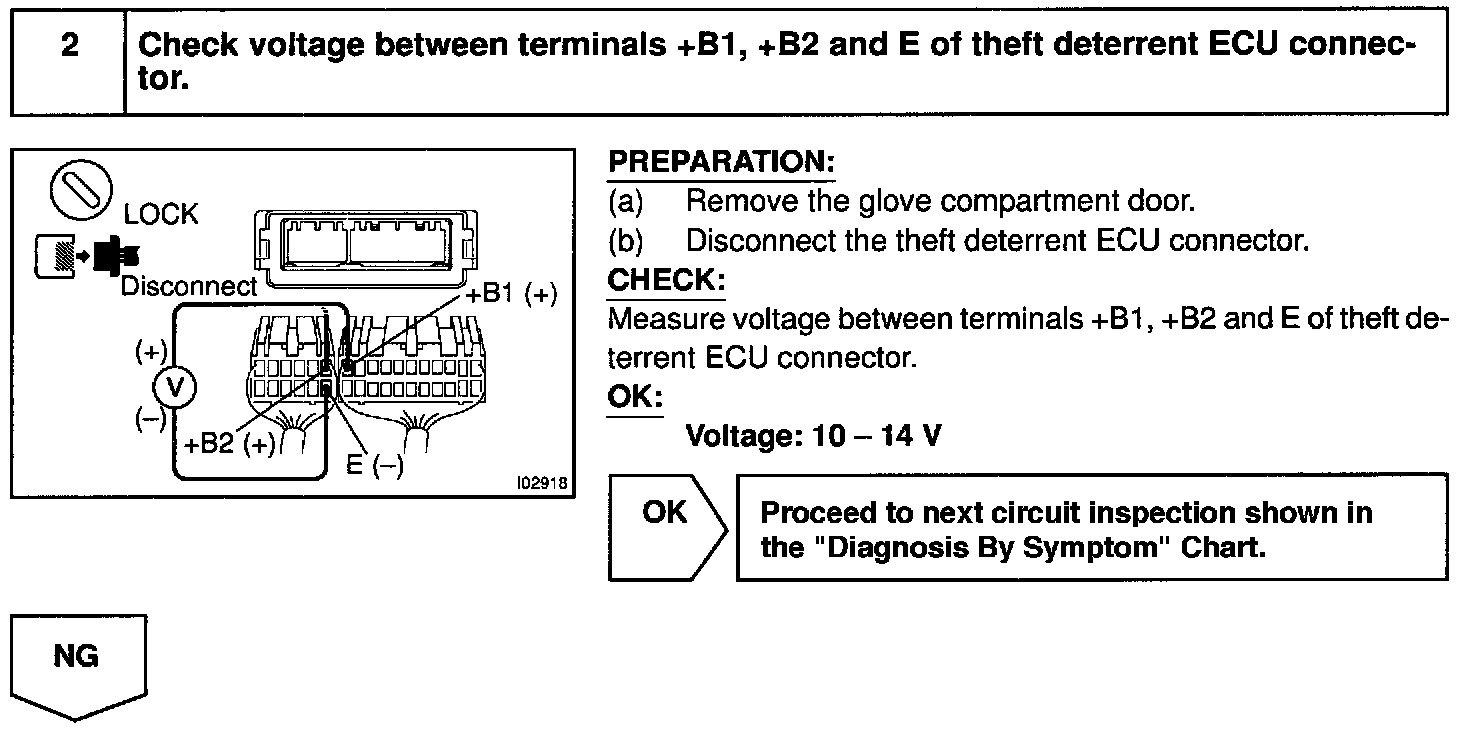 2 Check voltage between terminals +B1, +B2 and E of theft deterrent ECU connector.

LOCK

Disconnect

+B1 (+)

(+)

V

(–)

+B2 (+)

E (–)

I02918

PREPARATION:

(a) Remove the glove compartment door.

(b) Disconnect the theft deterrent ECU connector.

CHECK:

Measure voltage between terminals +B1, +B2 and E of theft deterrent ECU connector.

OK:

Voltage: 10 – 14 V

OK

Proceed to next circuit inspection shown in the "Diagnosis By Symptom" Chart.

NG