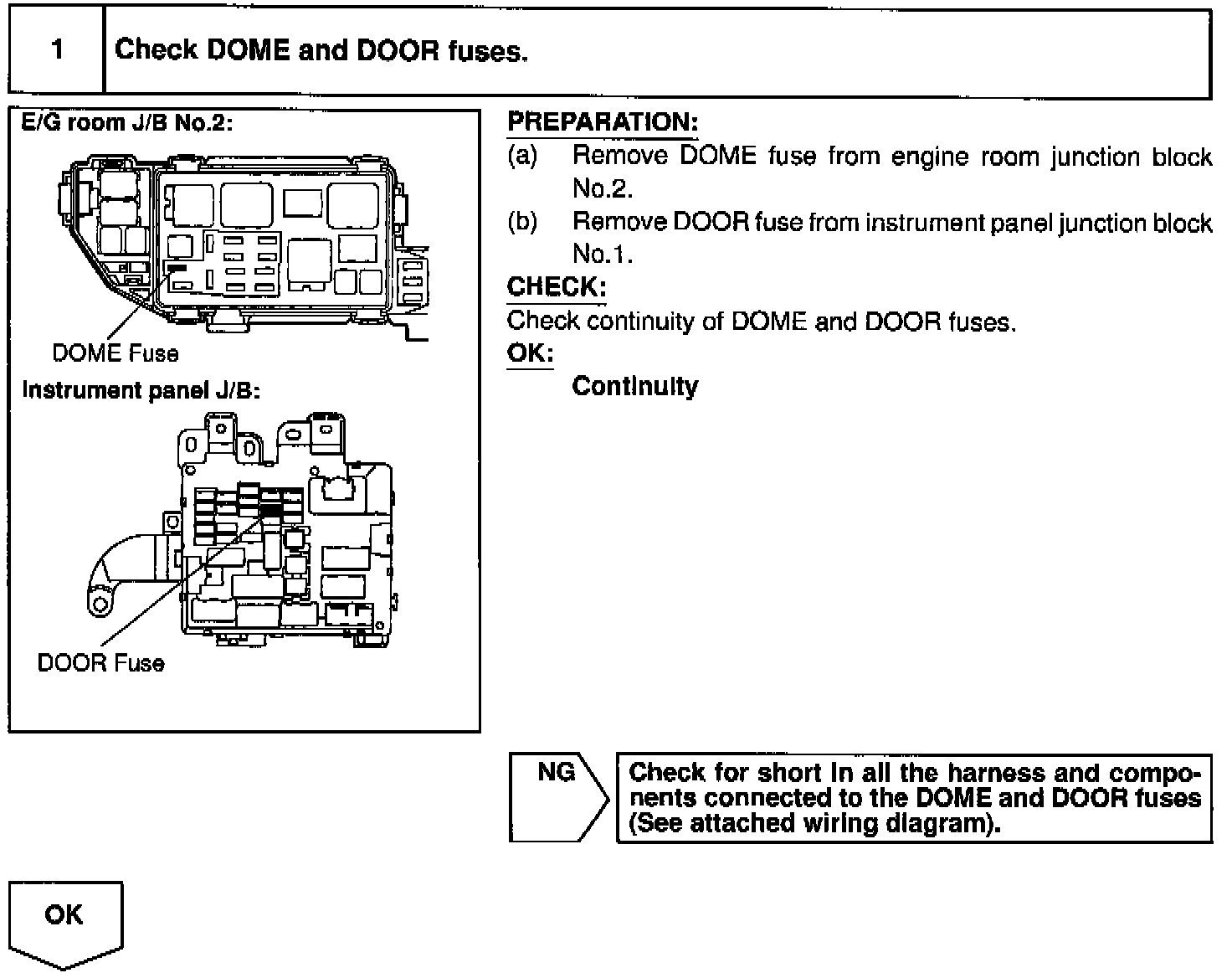 1 Check DOME and DOOR fuses.

E/G room J/B No.2:

DOME Fuse

Instrument panel J/B:

DOOR Fuse

PREPARATION:
(a) Remove DOME fuse from engine room junction block No.2.
(b) Remove DOOR fuse from instrument panel junction block No.1.

CHECK:
Check continuity of DOME and DOOR fuses.

OK:
Continuity

NG

Check for short in all the harness and components connected to the DOME and DOOR fuses (See attached wiring diagram).

OK